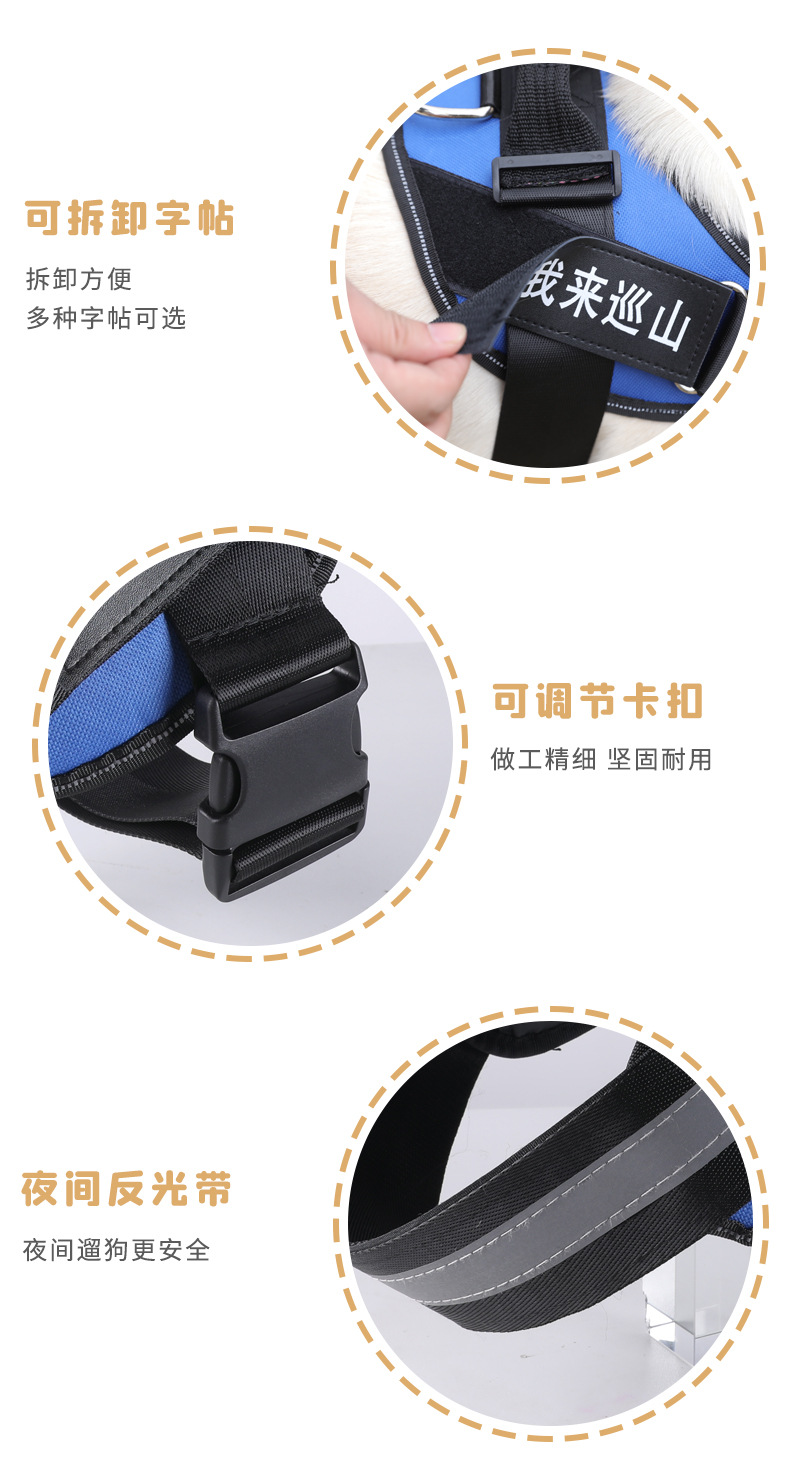 可拆卸字帖

拆卸方便
多种字帖可选

我来巡山

可调节卡扣

做工精细 坚固耐用

夜间反光带

夜间遛狗更安全