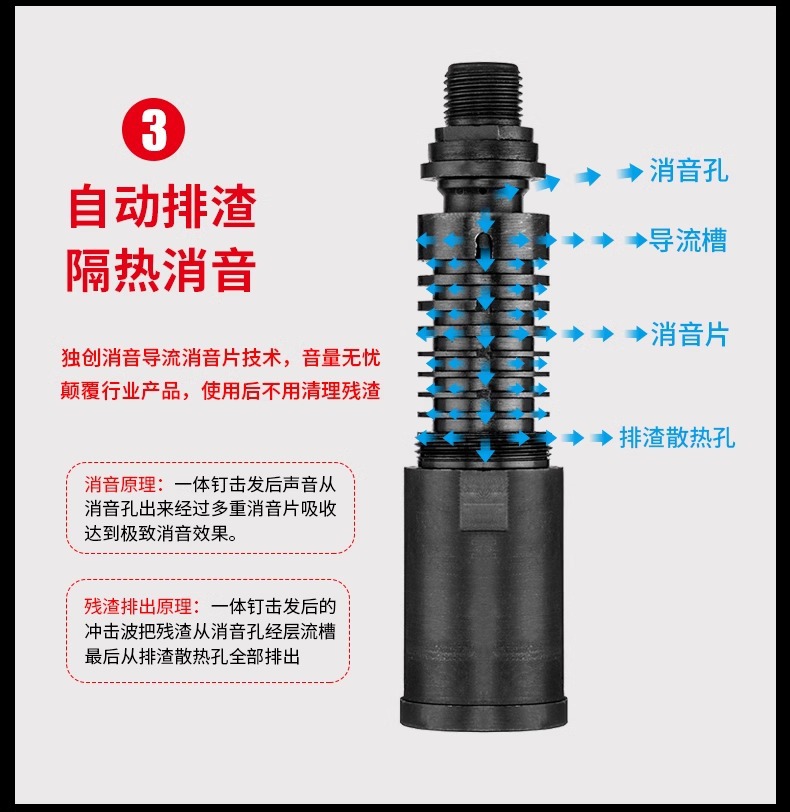 3

自动排渣
隔热消音

独创消音导流消音片技术，音量无忧
颠覆行业产品，使用后不用清理残渣

消音原理：一体钉击发后声音从消音孔出来经过多重消音片吸收达到极致消音效果。

残渣排出原理：一体钉击发后的冲击波把残渣从消音孔经层流槽最后从排渣散热孔全部排出

消音孔
导流槽
消音片
排渣散热孔