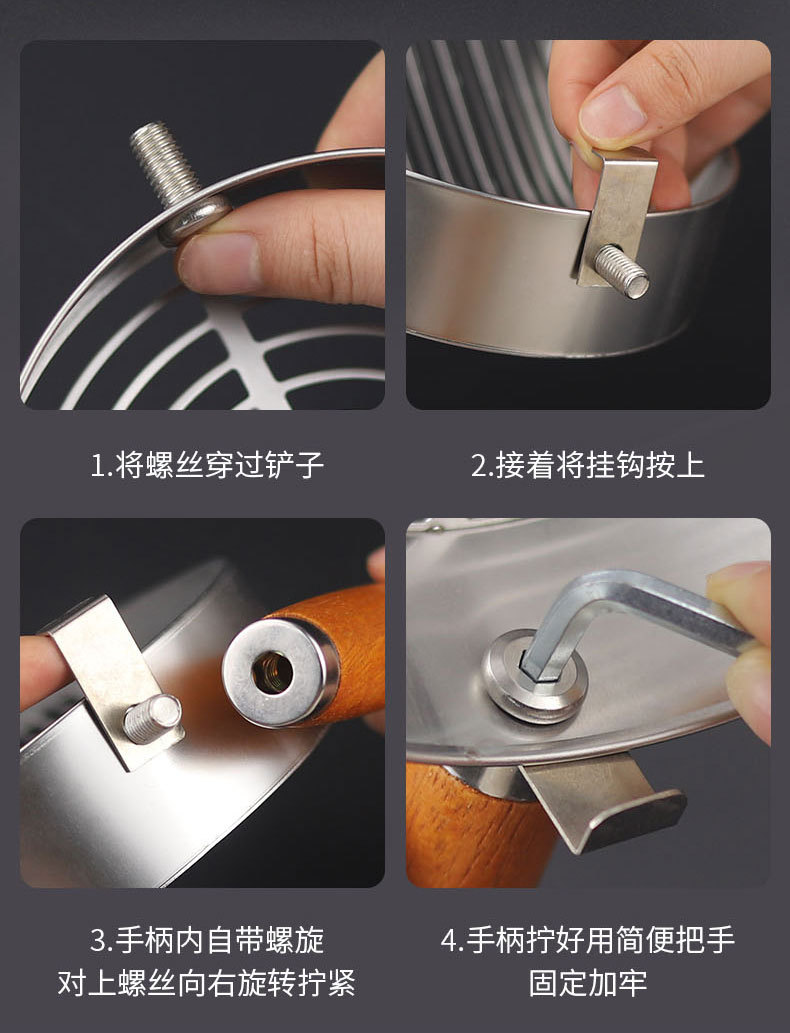 1.将螺丝穿过铲子

2.接着将挂钩按上

3.手柄内自带螺旋
对上螺丝向右旋转拧紧

4.手柄拧好用简便把手
固定加牢