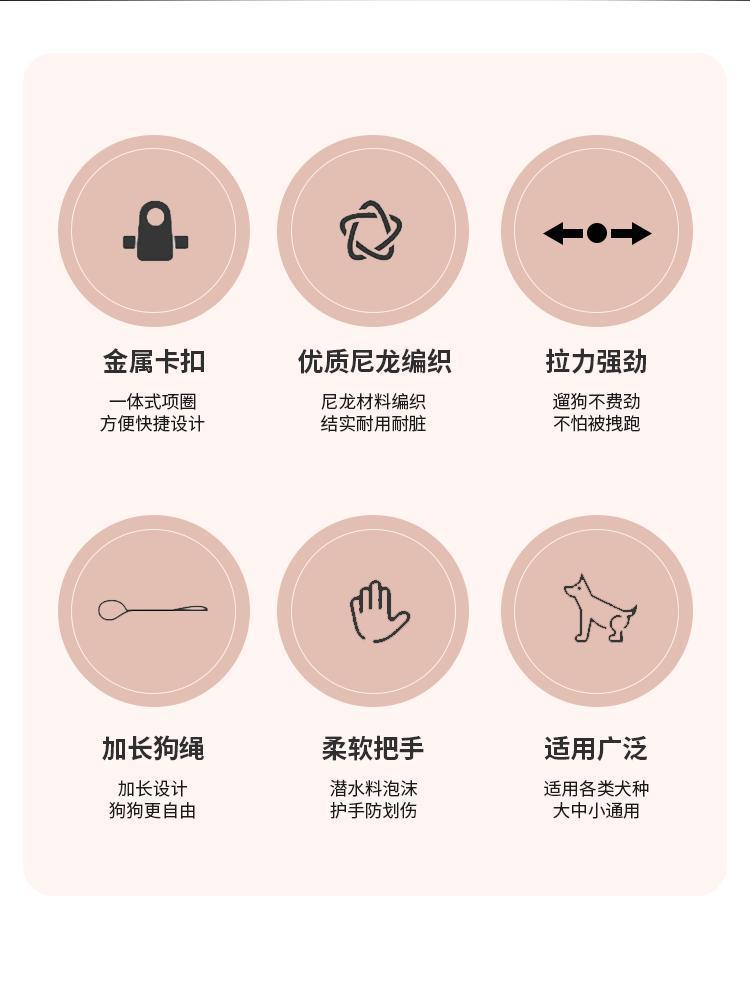 金属卡扣

一体式项圈
方便快捷设计

优质尼龙编织

尼龙材料编织
结实耐用耐脏

拉力强劲

遛狗不费劲
不怕被拽跑

加长狗绳

加长设计
狗狗更自由

柔软把手

潜水料泡沫
护手防划伤

适用广泛

适用各类犬种
大中小通用