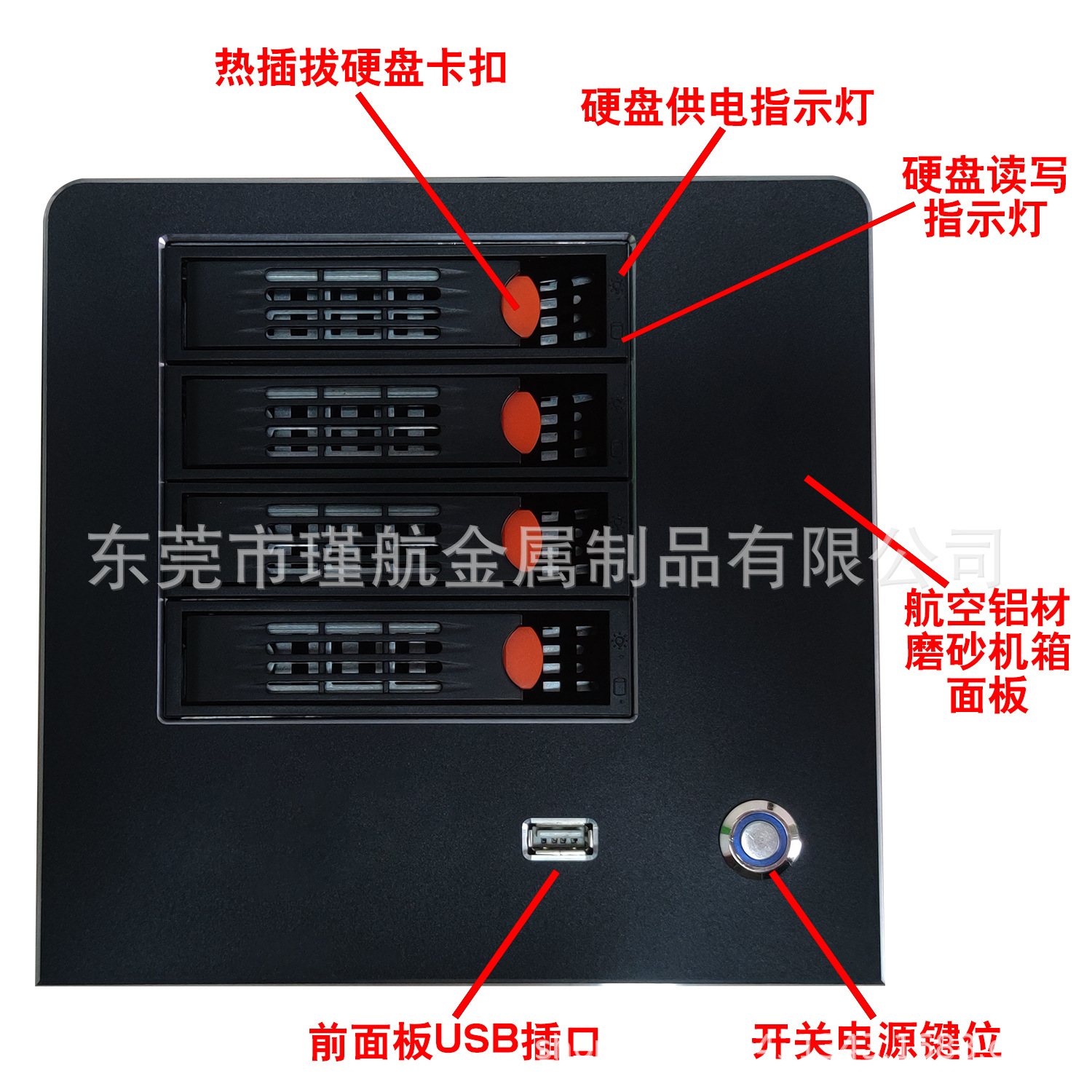 热插拔硬盘卡扣

硬盘供电指示灯

硬盘读写指示灯

东莞市瑾航金属制品有限公司

航空铝材磨砂机箱面板

前面板USB插口

开关电源键位