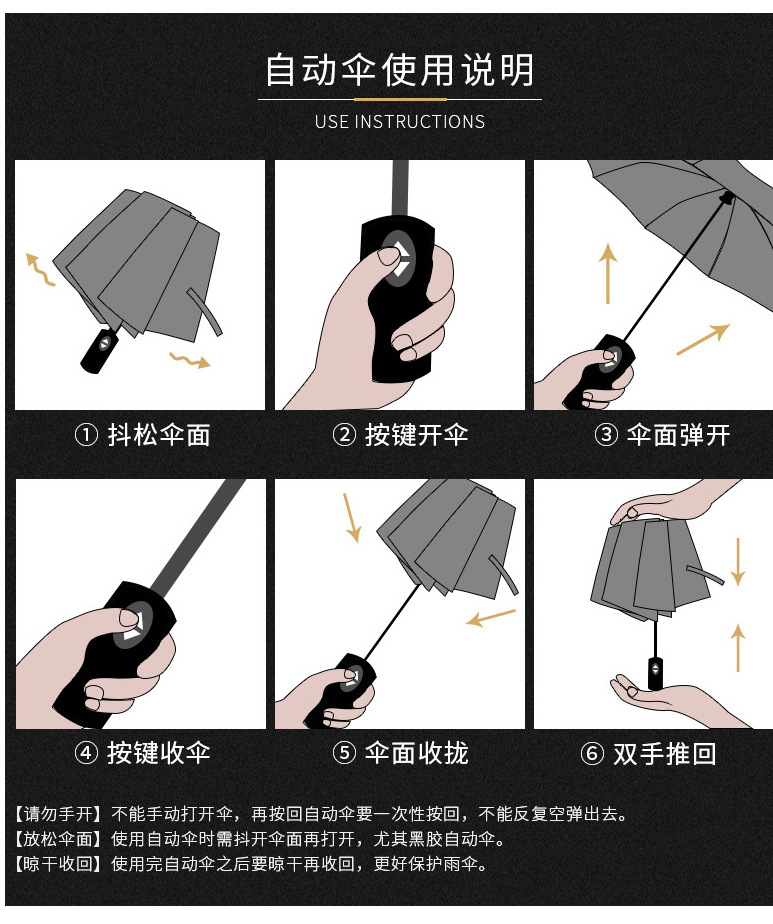 自动伞使用说明

USE INSTRUCTIONS

① 抖松伞面

② 按键开伞

③ 伞面弹开

④ 按键收伞

⑤ 伞面收拢

⑥ 双手推回

【请勿手开】不能手动打开伞，再按回自动伞要一次性按回，不能反复空弹出去。
【放松伞面】使用自动伞时需抖开伞面再打开，尤其黑胶自动伞。
【晾干收回】使用完自动伞之后要晾干再收回，更好保护雨伞。