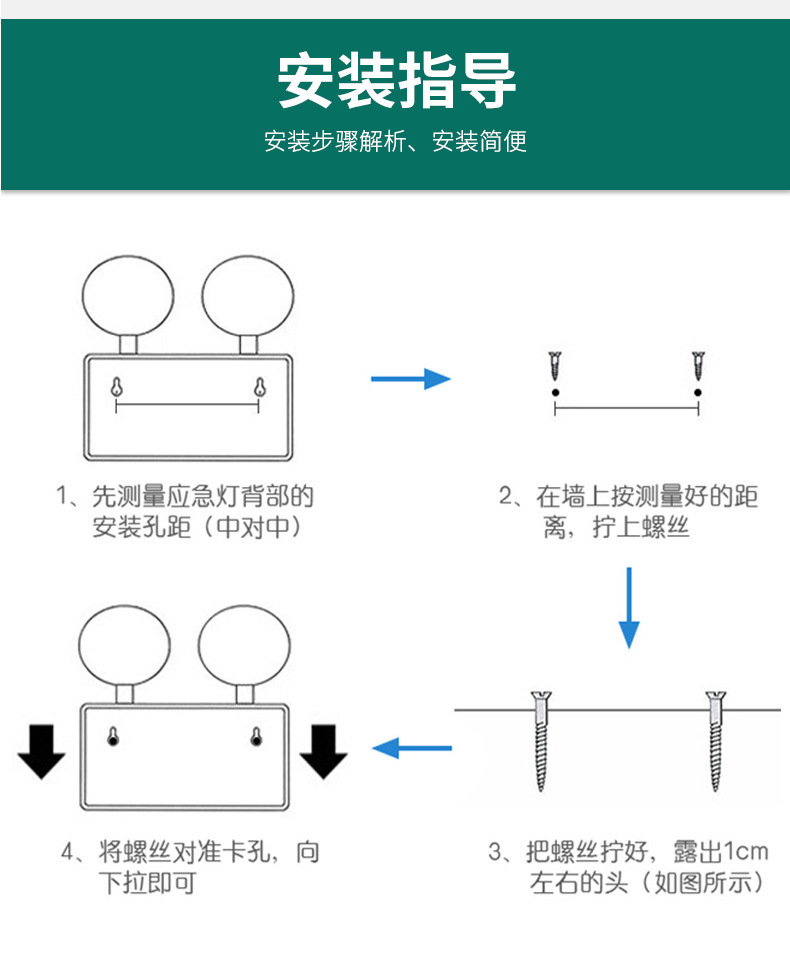 安装指导

安装步骤解析、安装简便

1、先测量应急灯背部的安装孔距（中对中）

2、在墙上按测量好的距离，拧上螺丝

3、把螺丝拧好，露出1cm左右的头（如图所示）

4、将螺丝对准卡孔，向下拉即可