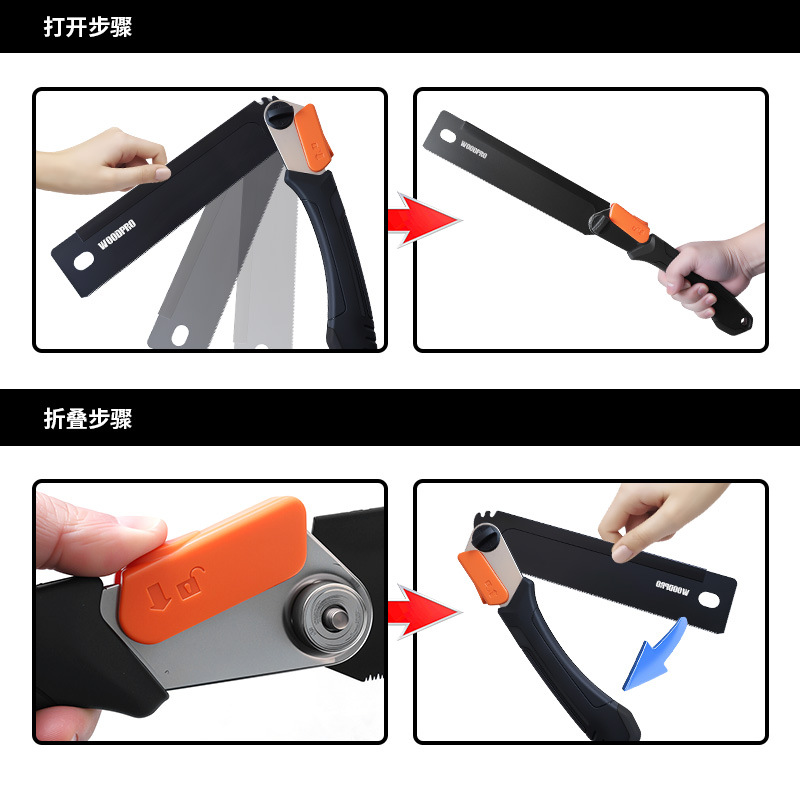 打开步骤

WOODPRO

WOODPRO

折叠步骤

WOODPRO