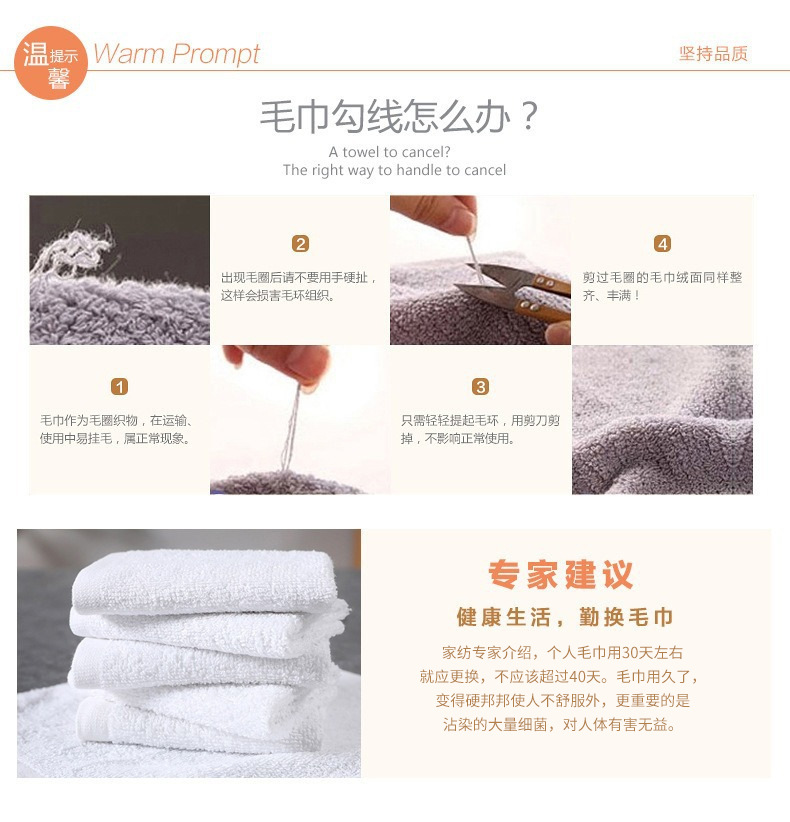 温馨提示 Warm Prompt

坚持品质

毛巾勾线怎么办？

A towel to cancel?
The right way to handle to cancel

2

出现毛圈后请不要用手硬扯，这样会损害毛环组织。

4

剪过毛圈的毛巾绒面同样整齐、丰满！

1

毛巾作为毛圈织物，在运输、使用中易挂毛，属正常现象。

3

只需轻轻提起毛环，用剪刀剪掉，不影响正常使用。

专家建议

健康生活，勤换毛巾

家纺专家介绍，个人毛巾用30天左右就应更换，不应该超过40天。毛巾用久了，变得硬邦邦使人不舒服外，更重要的是沾染的大量细菌，对人体有害无益。