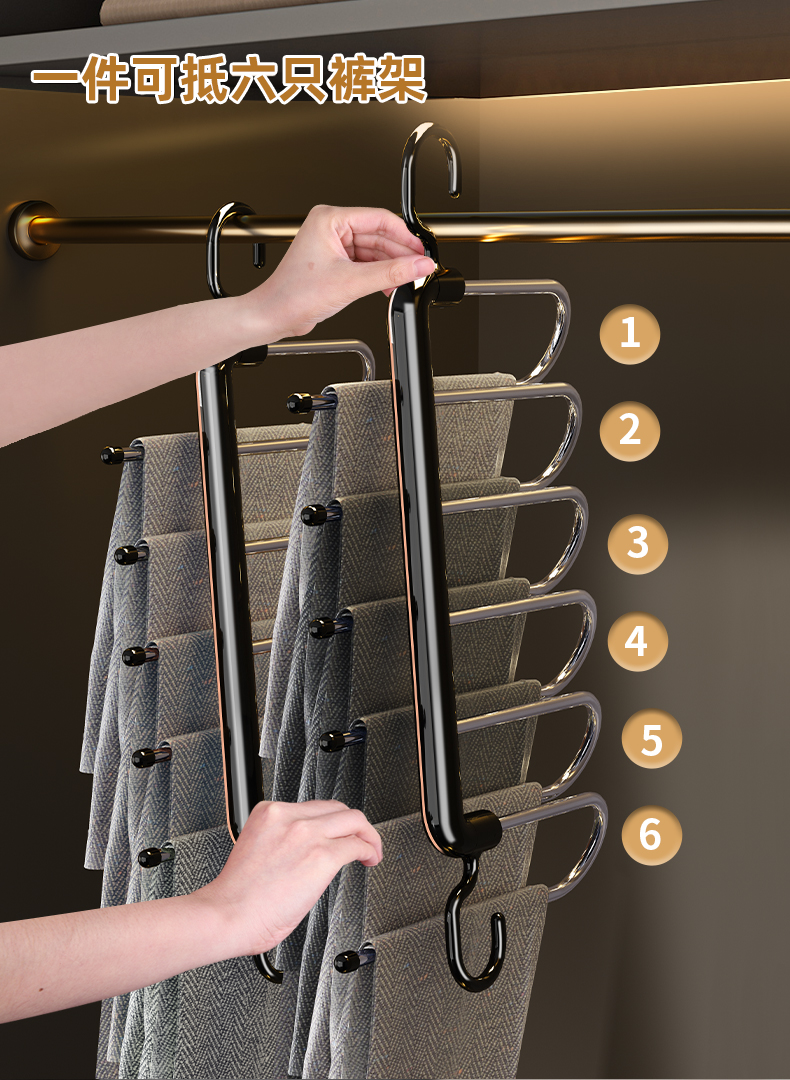 一件可抵六只裤架

1
2
3
4
5
6