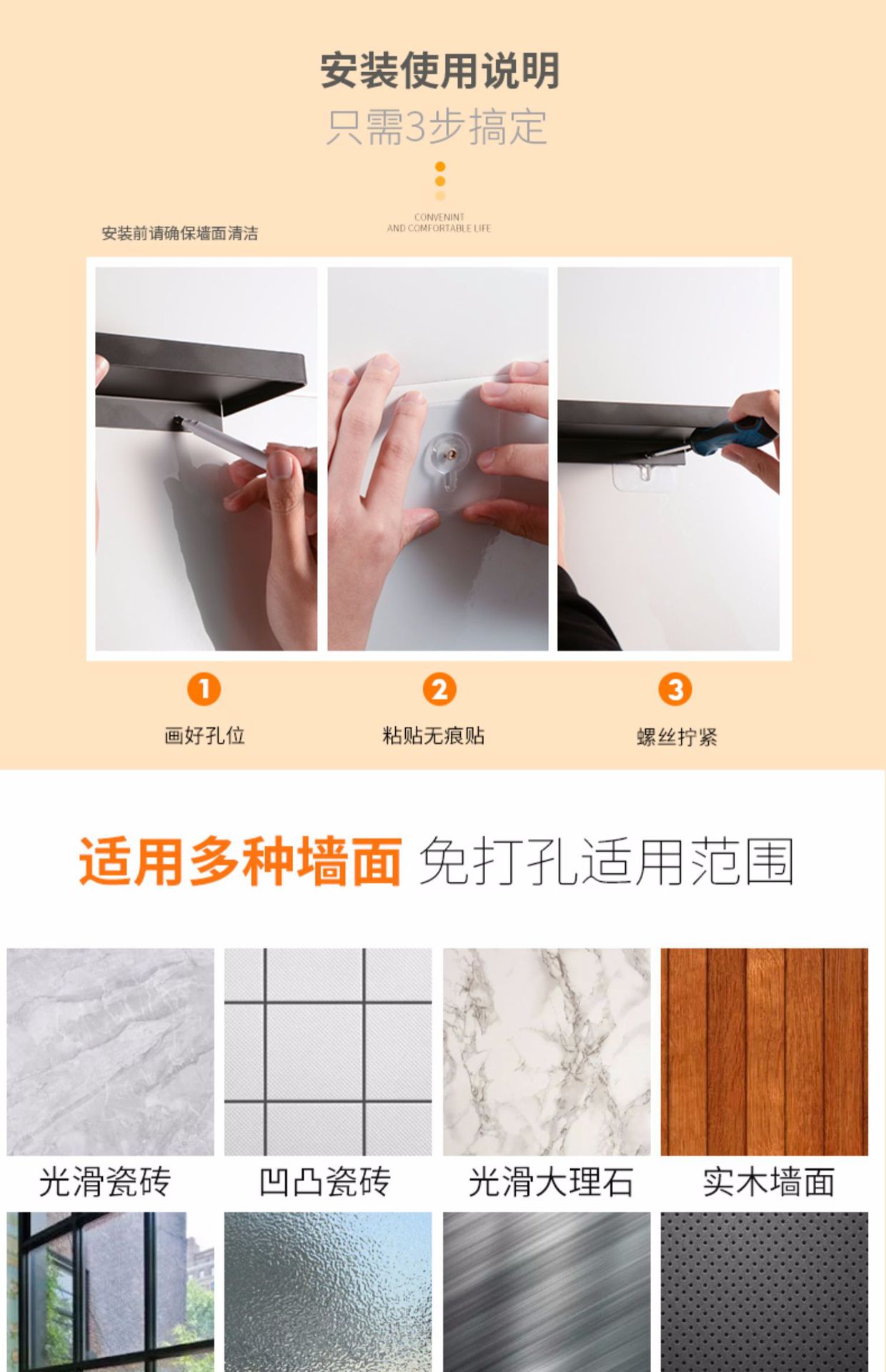 安装使用说明
只需3步搞定

安装前请确保墙面清洁

CONVENINT
AND COMFORTABLE LIFE

1
画好孔位

2
粘贴无痕贴

3
螺丝拧紧

适用多种墙面 免打孔适用范围

光滑瓷砖

凹凸瓷砖

光滑大理石

实木墙面