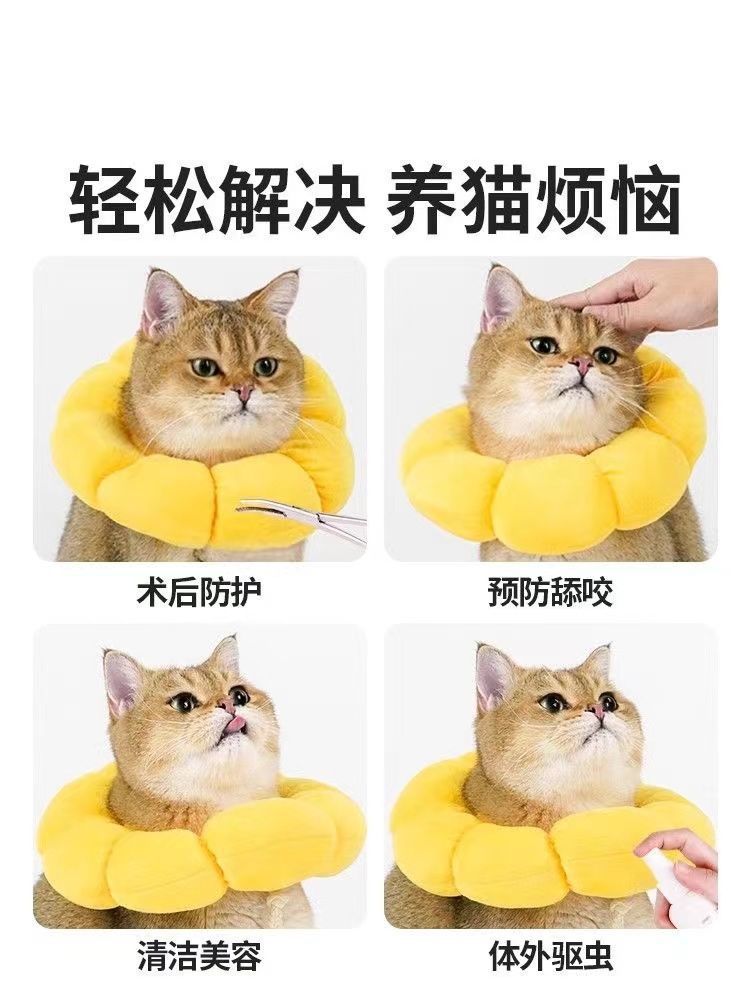 轻松解决 养猫烦恼

术后防护

预防舔咬

清洁美容

体外驱虫