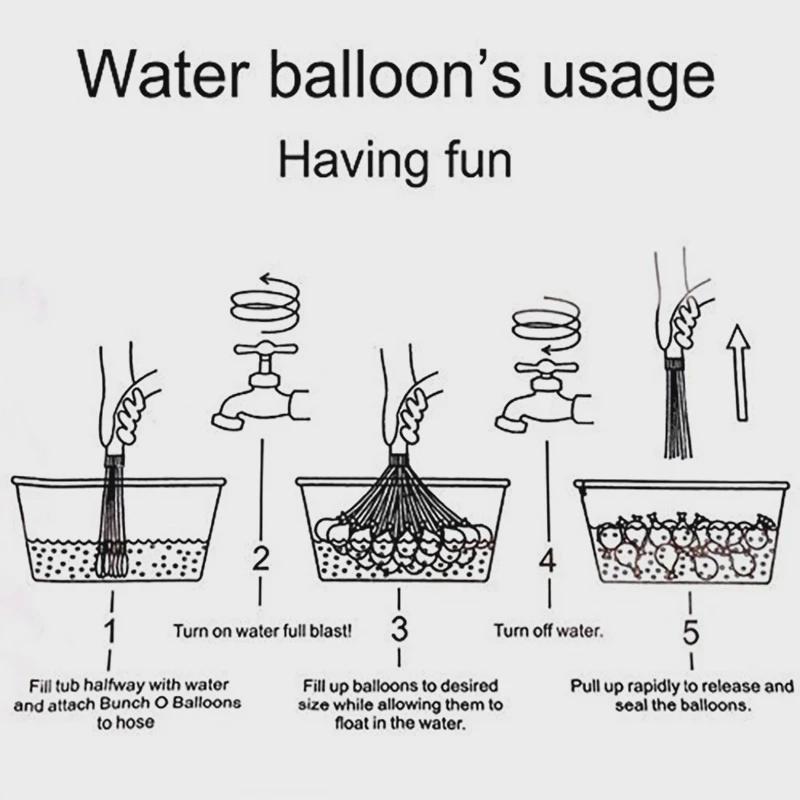 Water balloon's usage

Having fun

1

Fill tub halfway with water and attach Bunch O Balloons to hose

2

Turn on water full blast!

3

Fill up balloons to desired size while allowing them to float in the water.

4

Turn off water.

5

Pull up rapidly to release and seal the balloons.