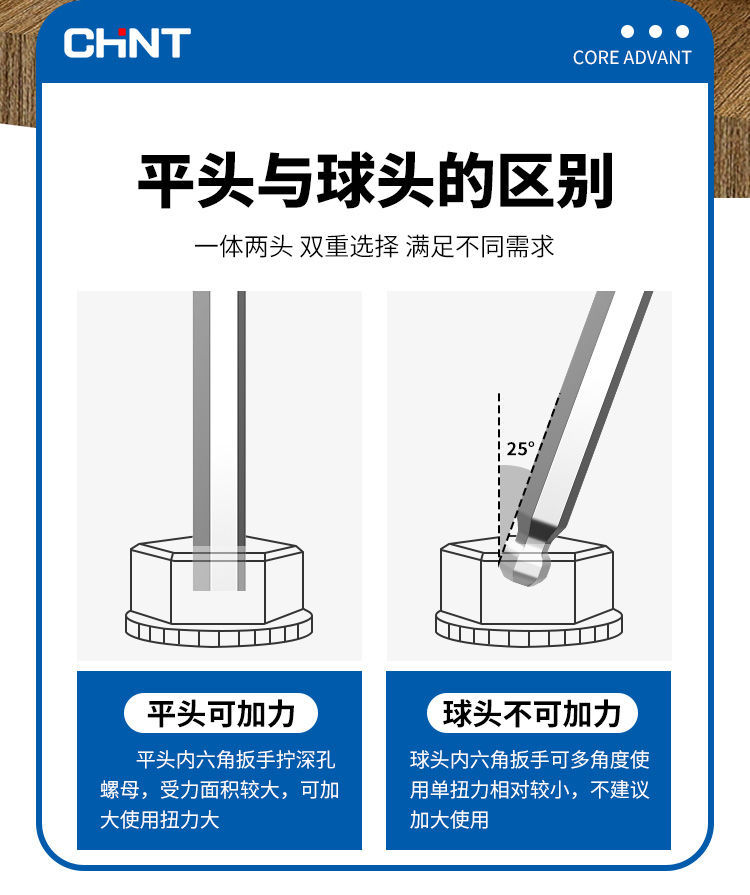 CHNT

CORE ADVANT

平头与球头的区别

一体两头 双重选择 满足不同需求

25°

平头可加力

平头内六角扳手拧深孔螺母，受力面积较大，可加大使用扭力大

球头不可加力

球头内六角扳手可多角度使用单扭力相对较小，不建议加大使用