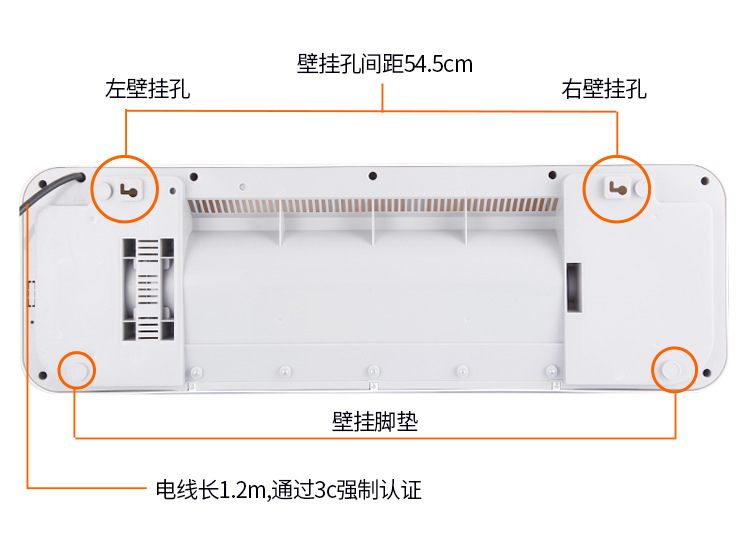 壁挂孔间距54.5cm

左壁挂孔

右壁挂孔

壁挂脚垫

电线长1.2m,通过3c强制认证