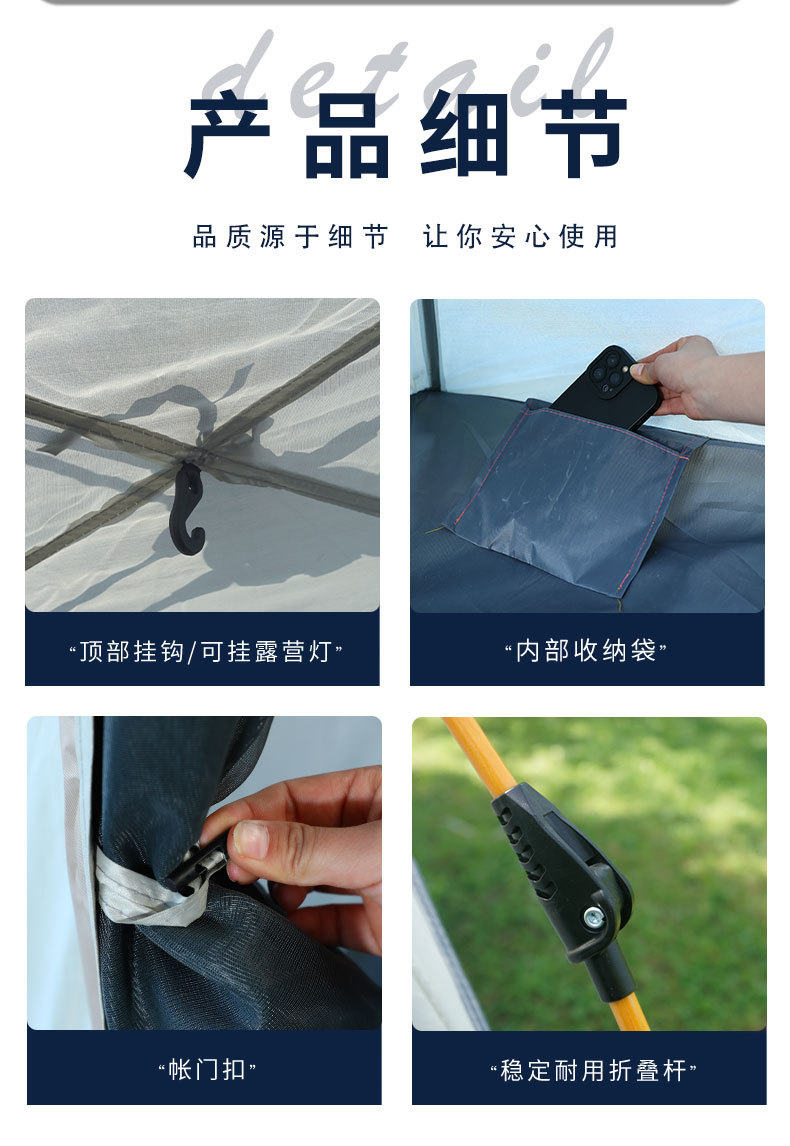 detail
产品细节

品质源于细节 让你安心使用

“顶部挂钩/可挂露营灯”

“内部收纳袋”

“帐门扣”

“稳定耐用折叠杆”