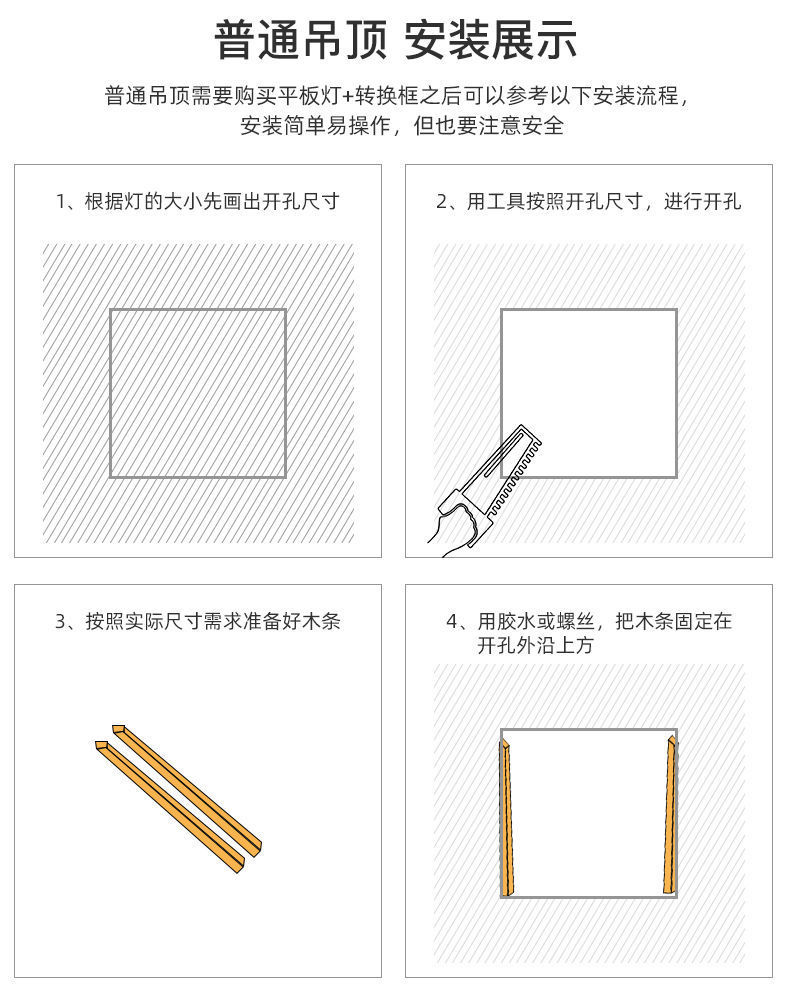 普通吊顶 安装展示

普通吊顶需要购买平板灯+转换框之后可以参考以下安装流程，安装简单易操作，但也要注意安全

1、根据灯的大小先画出开孔尺寸

2、用工具按照开孔尺寸，进行开孔

3、按照实际尺寸需求准备好木条

4、用胶水或螺丝，把木条固定在开孔外沿上方