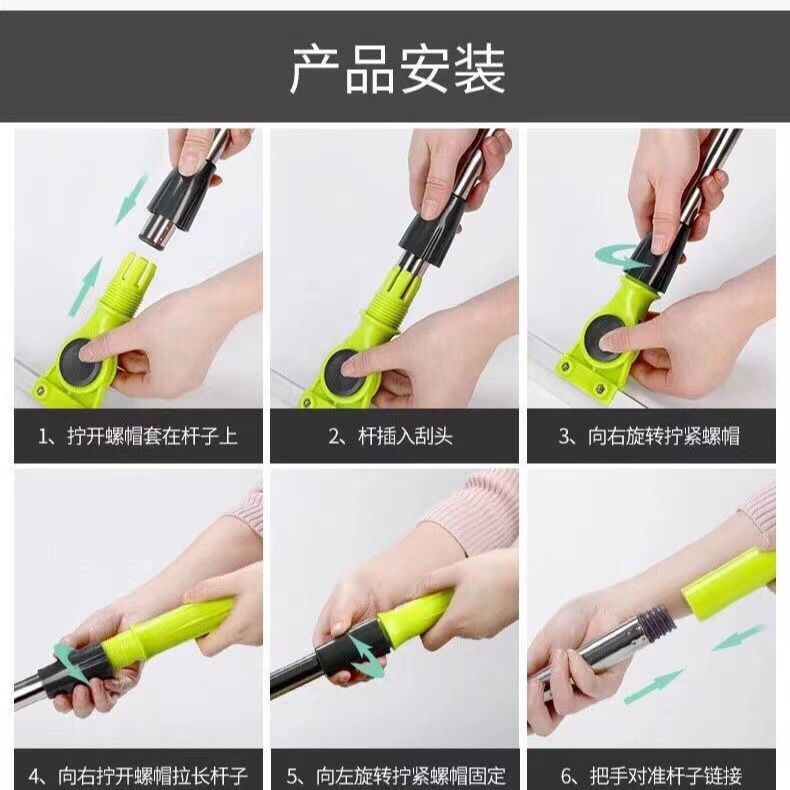 产品安装

1、拧开螺帽套在杆子上

2、杆插入刮头

3、向右旋转拧紧螺帽

4、向右拧开螺帽拉长杆子

5、向左旋转拧紧螺帽固定

6、把手对准杆子链接