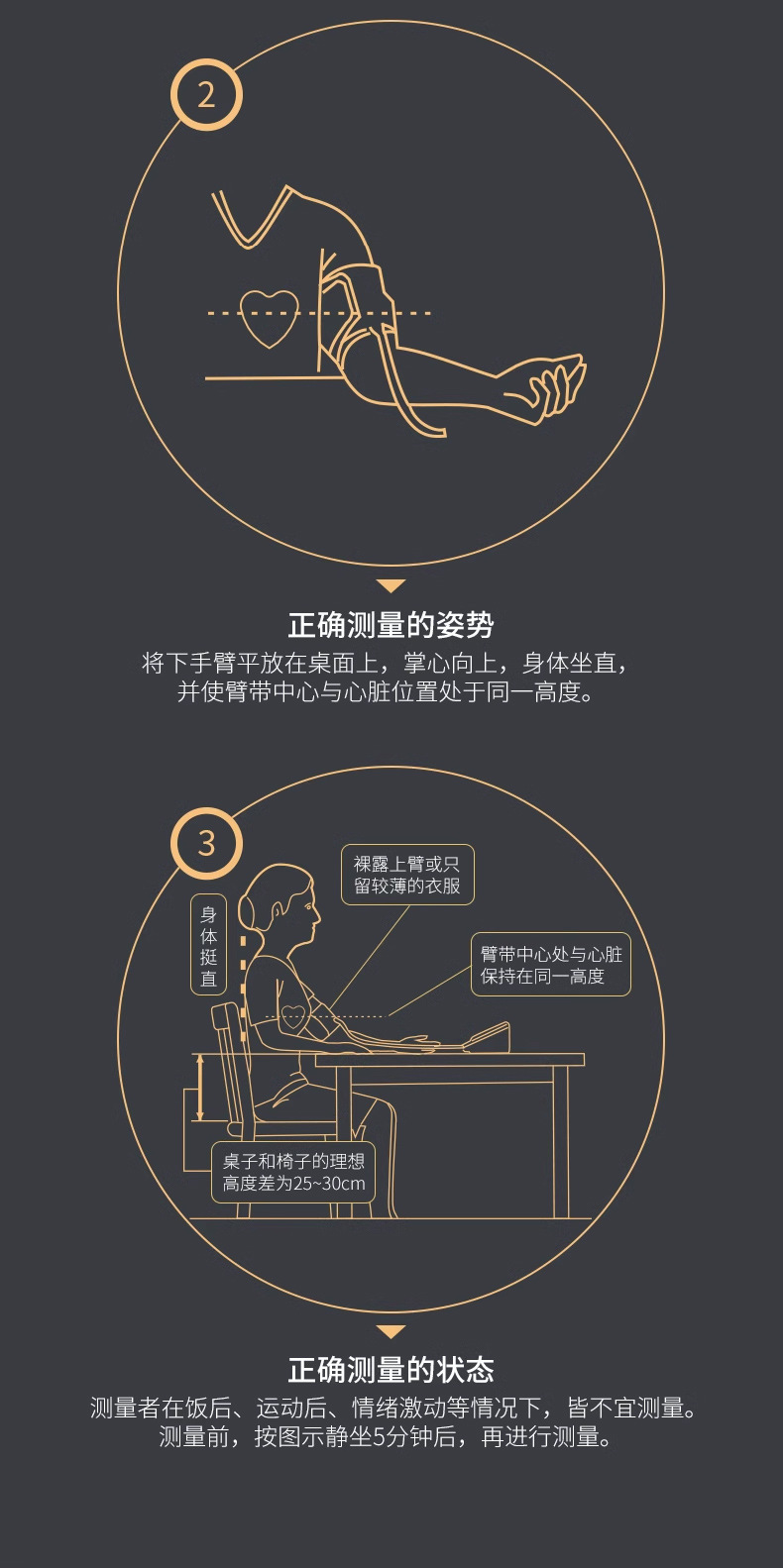 2

正确测量的姿势

将下手臂平放在桌面上，掌心向上，身体坐直，并使臂带中心与心脏位置处于同一高度。

3

身体挺直

裸露上臂或只留较薄的衣服

臂带中心处与心脏保持在同一高度

桌子和椅子的理想高度差为25~30cm

正确测量的状态

测量者在饭后、运动后、情绪激动等情况下，皆不宜测量。测量前，按图示静坐5分钟后，再进行测量。