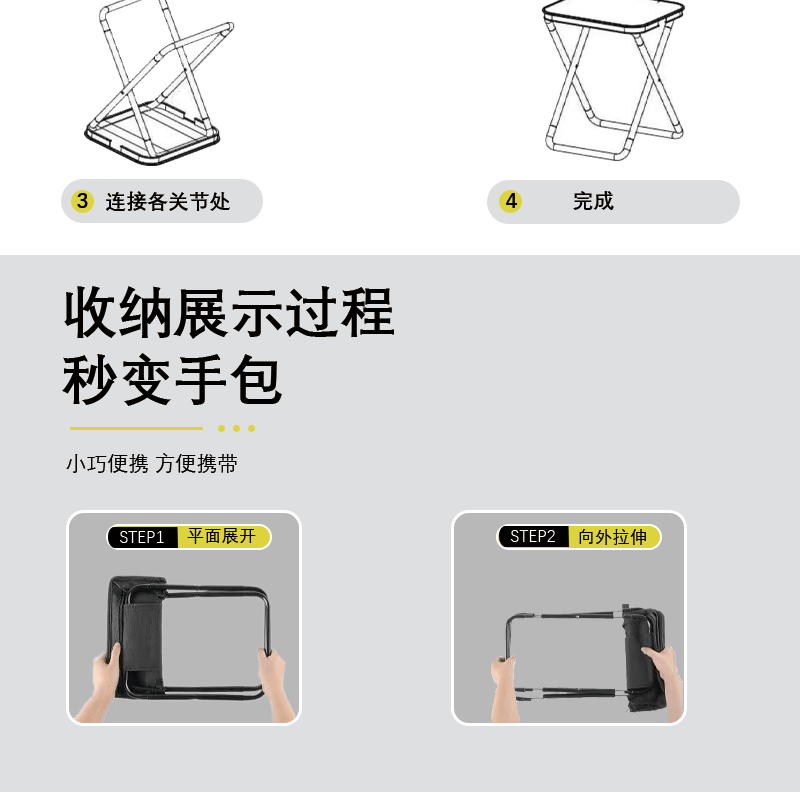 3 连接各关节处

4 完成

收纳展示过程
秒变手包

小巧便携 方便携带

STEP1 平面展开

STEP2 向外拉伸