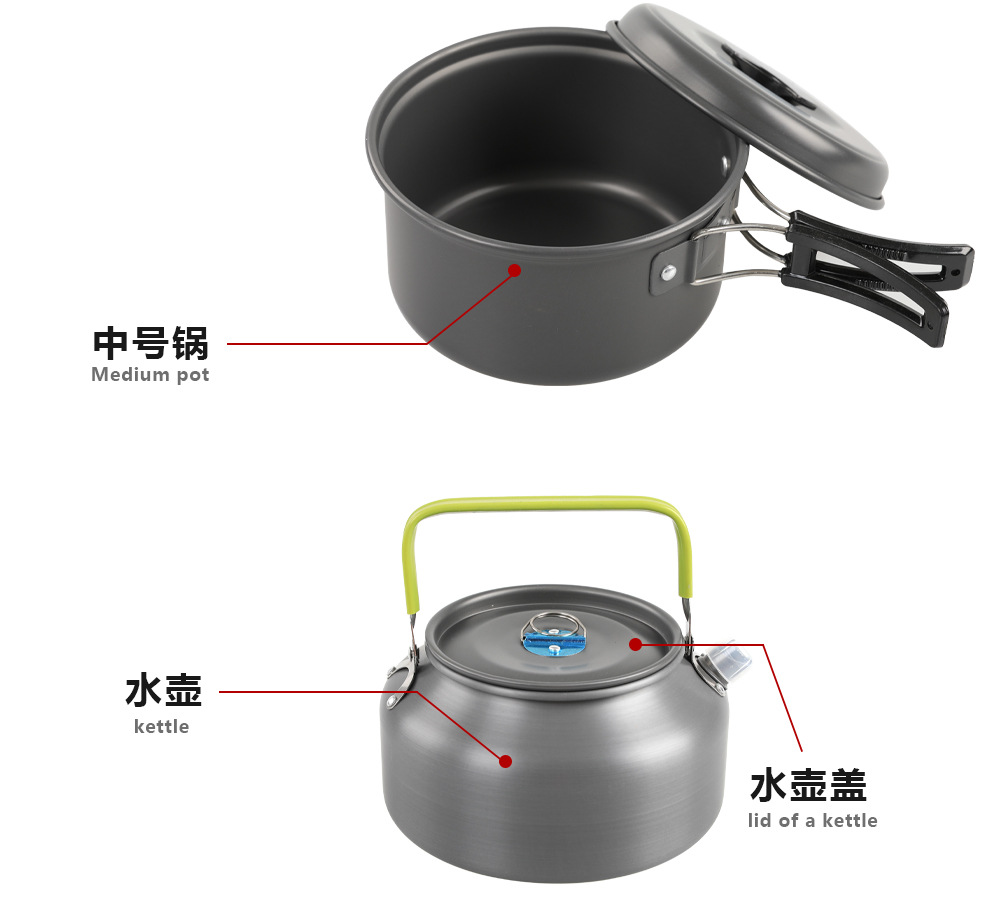 中号锅
Medium pot

水壶
kettle

水壶盖
lid of a kettle