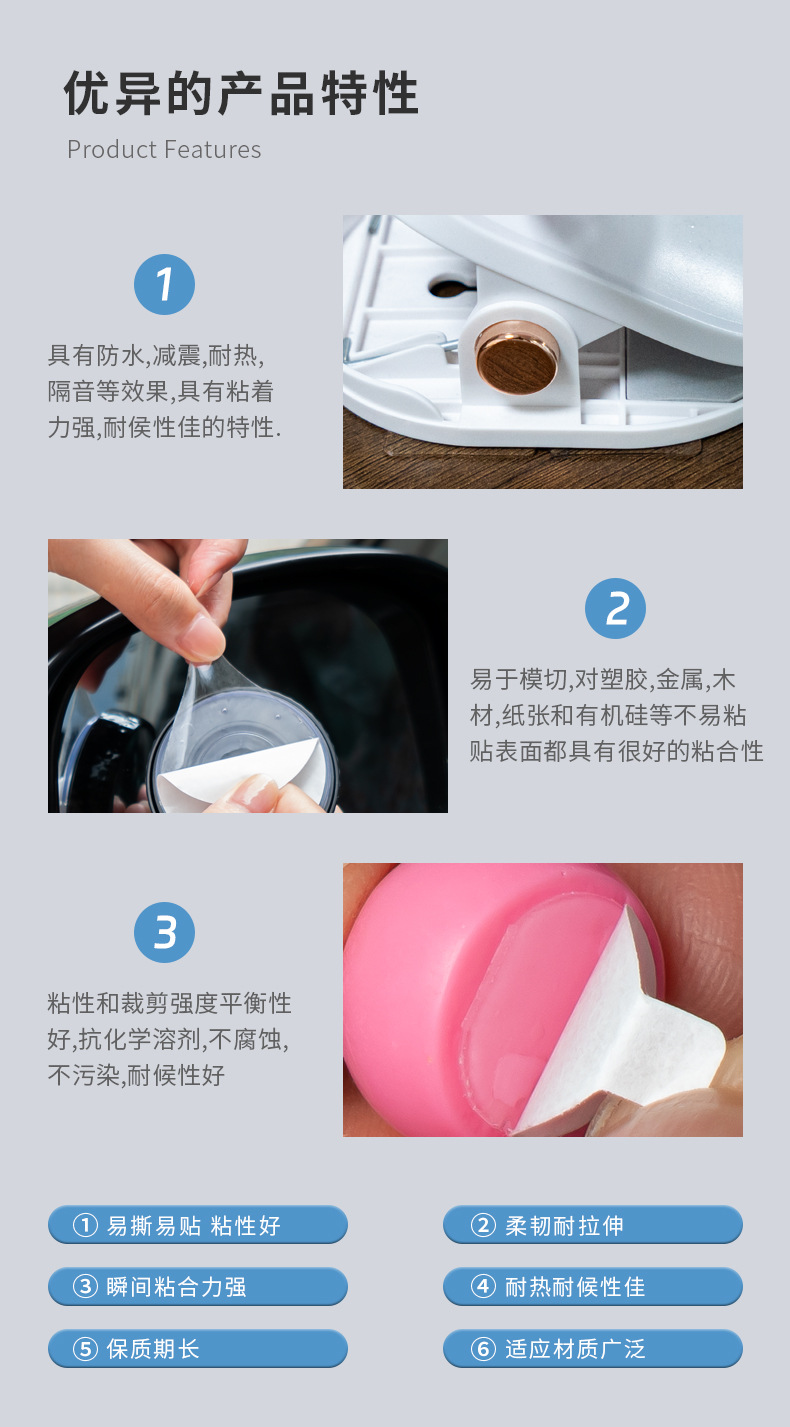 优异的产品特性

Product Features

1

具有防水,减震,耐热,隔音等效果,具有粘着力强,耐侯性佳的特性.

2

易于模切,对塑胶,金属,木材,纸张和有机硅等不易粘贴表面都具有很好的粘合性

3

粘性和裁剪强度平衡性好,抗化学溶剂,不腐蚀,不污染,耐候性好

① 易撕易贴 粘性好

② 柔韧耐拉伸

③ 瞬间粘合力强

④ 耐热耐候性佳

⑤ 保质期长

⑥ 适应材质广泛