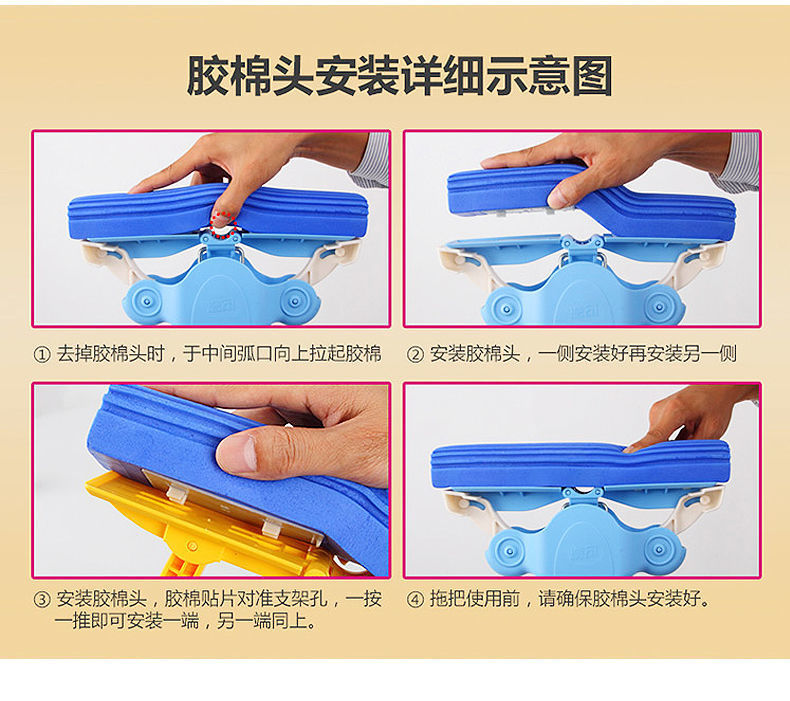 胶棉头安装详细示意图

① 去掉胶棉头时，于中间弧口向上拉起胶棉

② 安装胶棉头，一侧安装好再安装另一侧

③ 安装胶棉头，胶棉贴片对准支架孔，一按一推即可安装一端，另一端同上。

④ 拖把使用前，请确保胶棉头安装好。