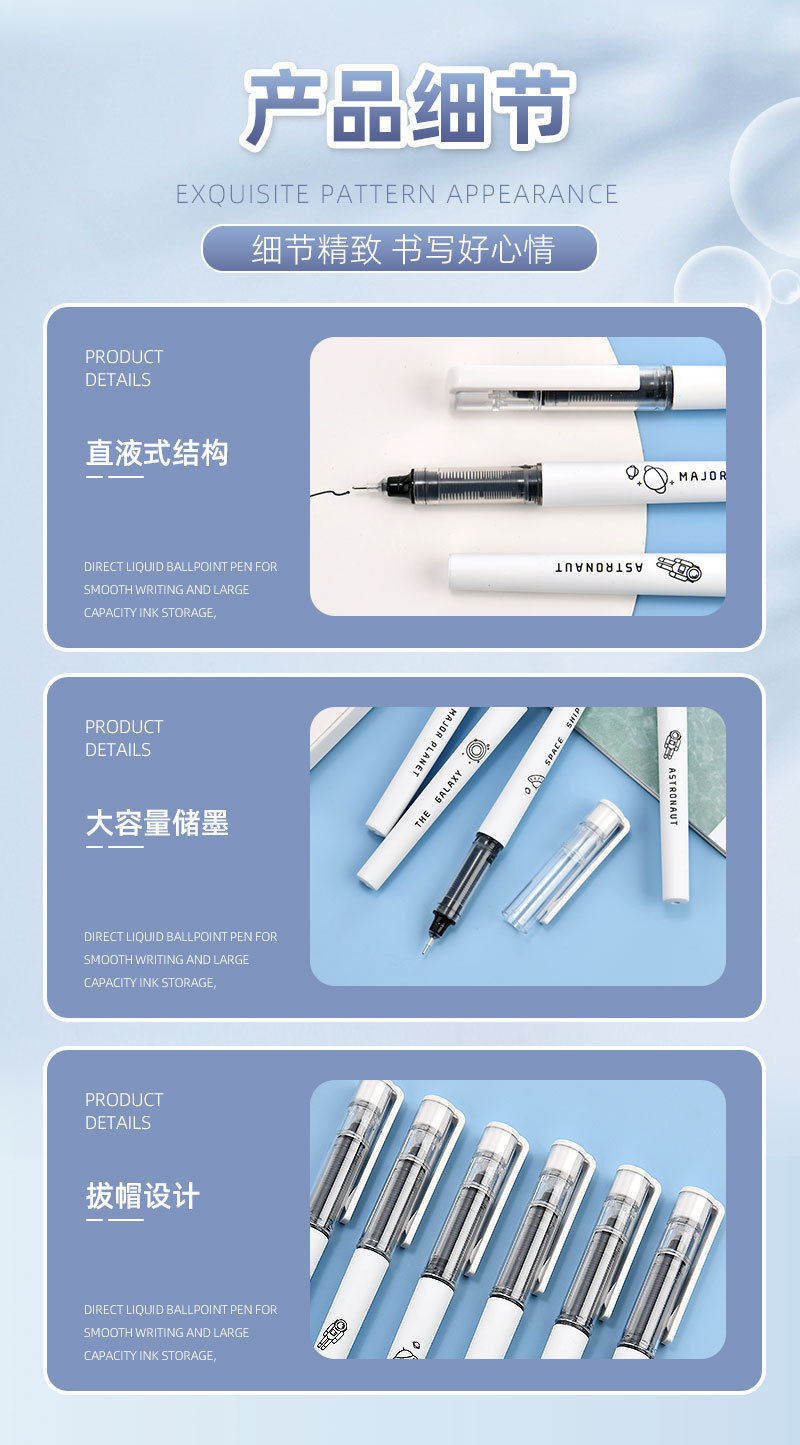 产品细节

EXQUISITE PATTERN APPEARANCE

细节精致 书写好心情

PRODUCT DETAILS

直液式结构

DIRECT LIQUID BALLPOINT PEN FOR SMOOTH WRITING AND LARGE CAPACITY INK STORAGE,

MAJOR

ASTRONAUT

PRODUCT DETAILS

大容量储墨

DIRECT LIQUID BALLPOINT PEN FOR SMOOTH WRITING AND LARGE CAPACITY INK STORAGE,

MAJOR PLANET

THE GALAXY

SPACE SHIP

ASTRONAUT

PRODUCT DETAILS

拔帽设计

DIRECT LIQUID BALLPOINT PEN FOR SMOOTH WRITING AND LARGE CAPACITY INK STORAGE,