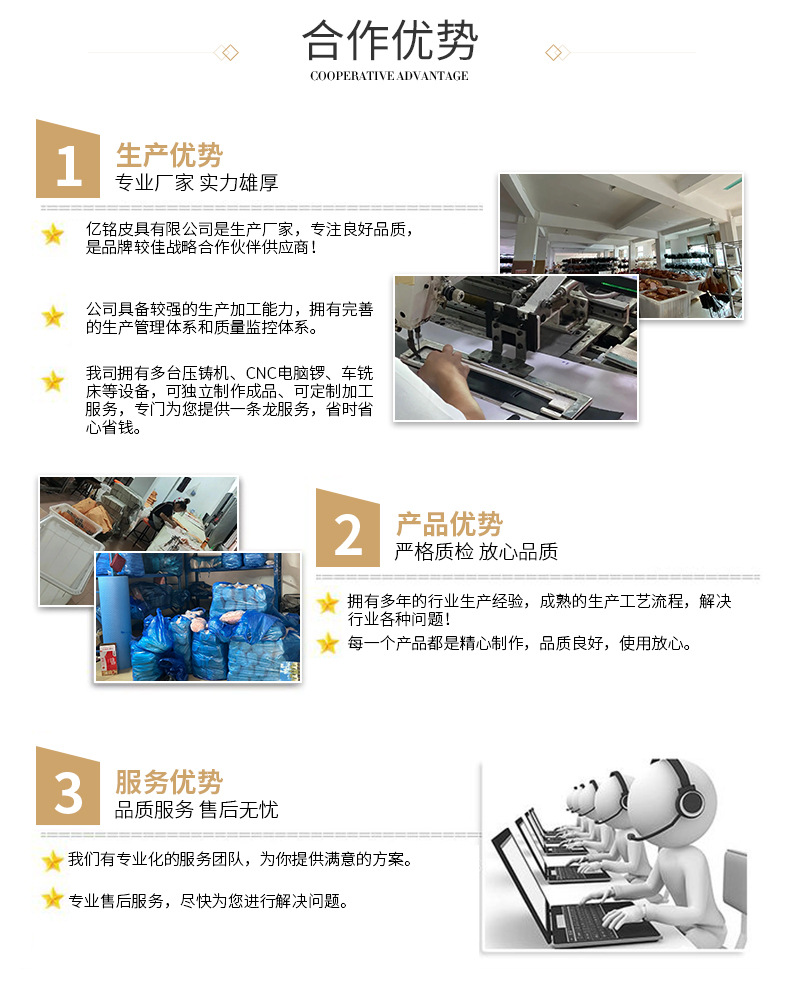 合作优势
COOPERATIVE ADVANTAGE

1
生产优势
专业厂家 实力雄厚

亿铭皮具有限公司是生产厂家，专注良好品质，是品牌较佳战略合作伙伴供应商！

公司具备较强的生产加工能力，拥有完善的生产管理体系和质量监控体系。

我司拥有多台压铸机、CNC电脑锣、车铣床等设备，可独立制作成品、可定制加工服务，专门为您提供一条龙服务，省时省心省钱。

2
产品优势
严格质检 放心品质

拥有多年的行业生产经验，成熟的生产工艺流程，解决行业各种问题！

每一个产品都是精心制作，品质良好，使用放心。

3
服务优势
品质服务 售后无忧

我们有专业化的服务团队，为你提供满意的方案。

专业售后服务，尽快为您进行解决问题。