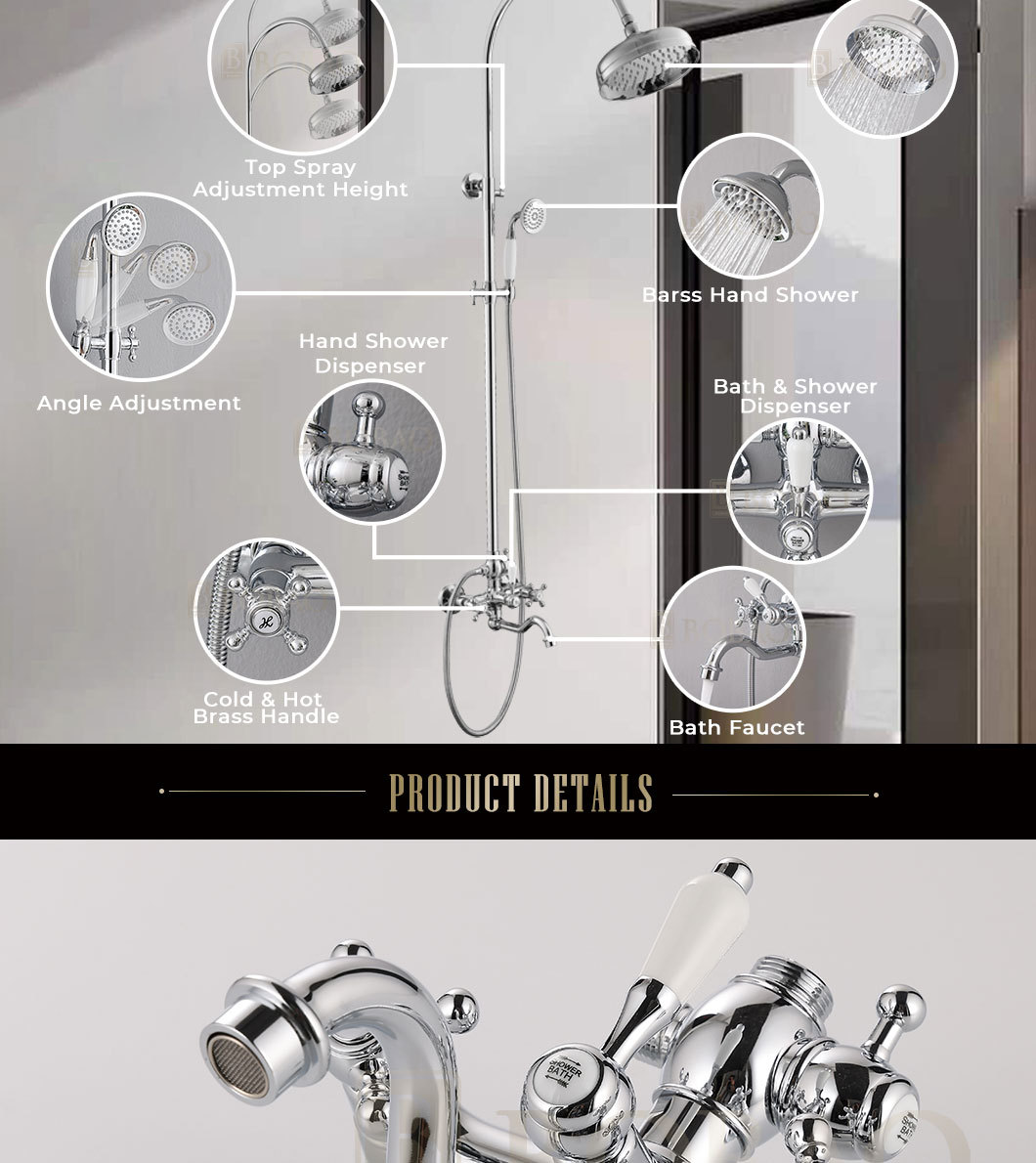 Top Spray
Adjustment Height

Barss Hand Shower

Angle Adjustment

Hand Shower
Dispenser

Bath & Shower
Dispenser

Cold & Hot
Brass Handle

Bath Faucet

PRODUCT DETAILS

SHOWER
BATH