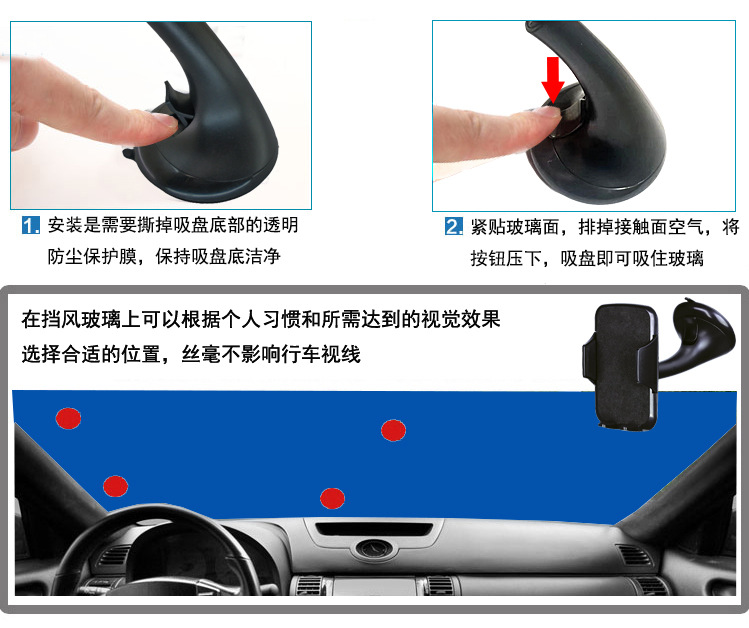 1. 安装是需要撕掉吸盘底部的透明防尘保护膜，保持吸盘底洁净

2. 紧贴玻璃面，排掉接触面空气，将按钮压下，吸盘即可吸住玻璃

在挡风玻璃上可以根据个人习惯和所需达到的视觉效果选择合适的位置，丝毫不影响行车视线