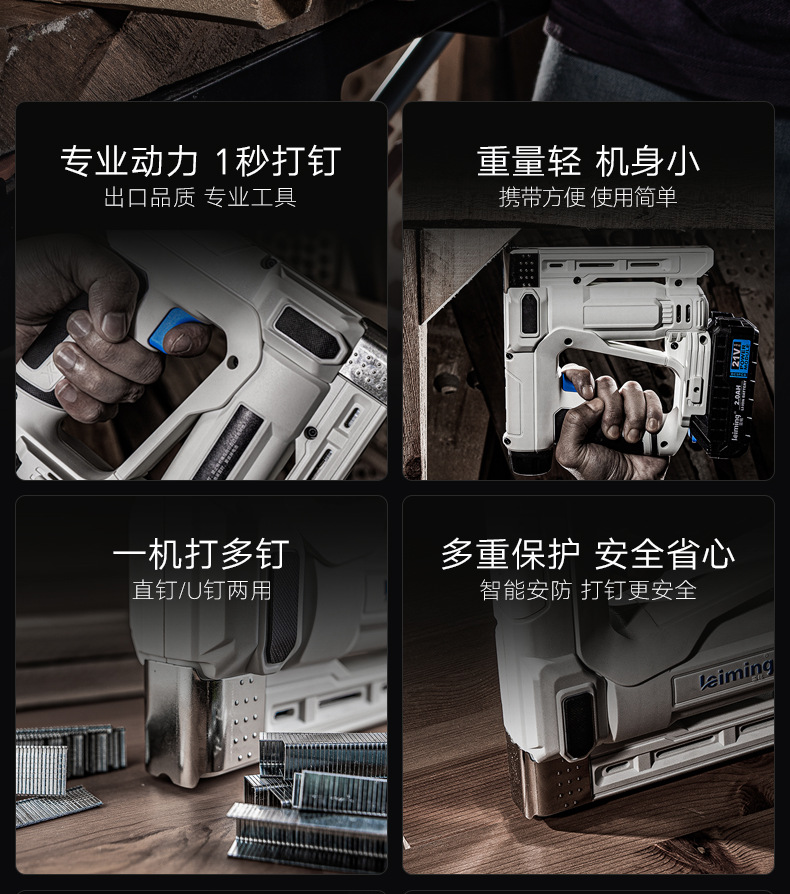 专业动力 1秒打钉
出口品质 专业工具

重量轻 机身小
携带方便 使用简单

21V
2.0AH
leiming

一机打多钉
直钉/U钉两用

多重保护 安全省心
智能安防 打钉更安全

leiming