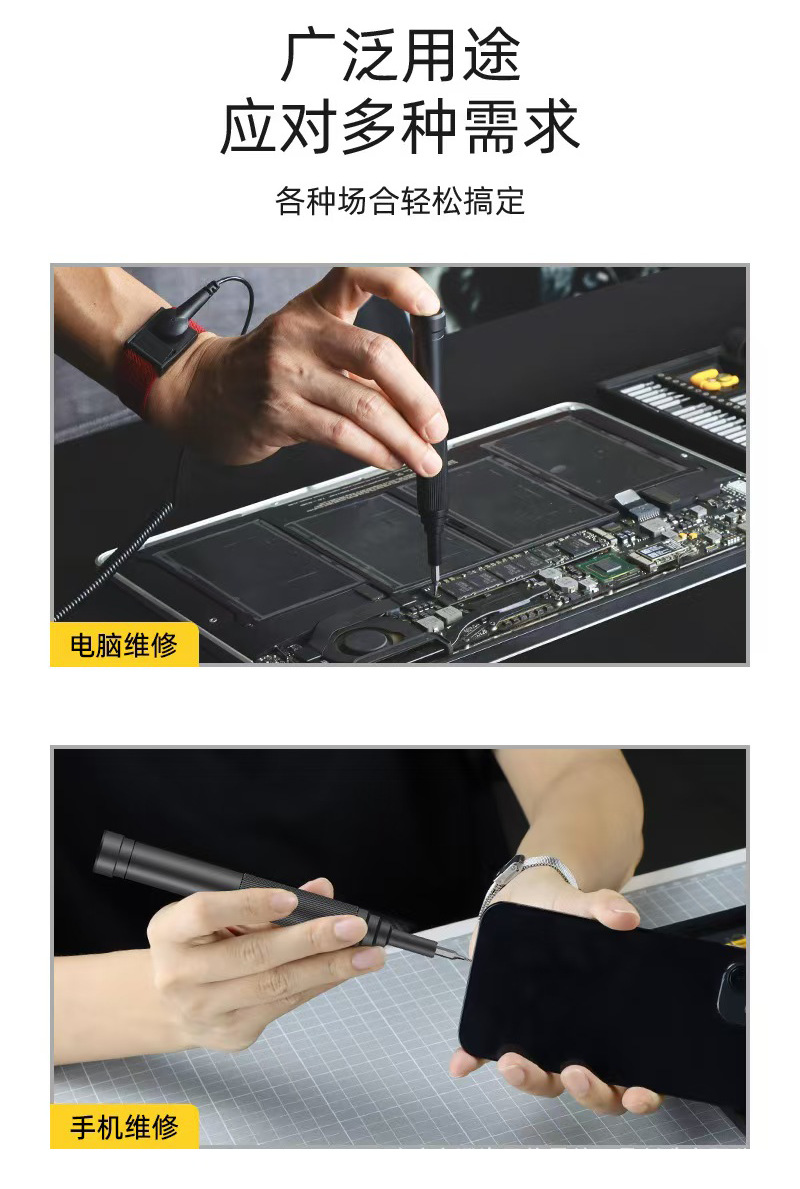 广泛用途
应对多种需求

各种场合轻松搞定

电脑维修

手机维修