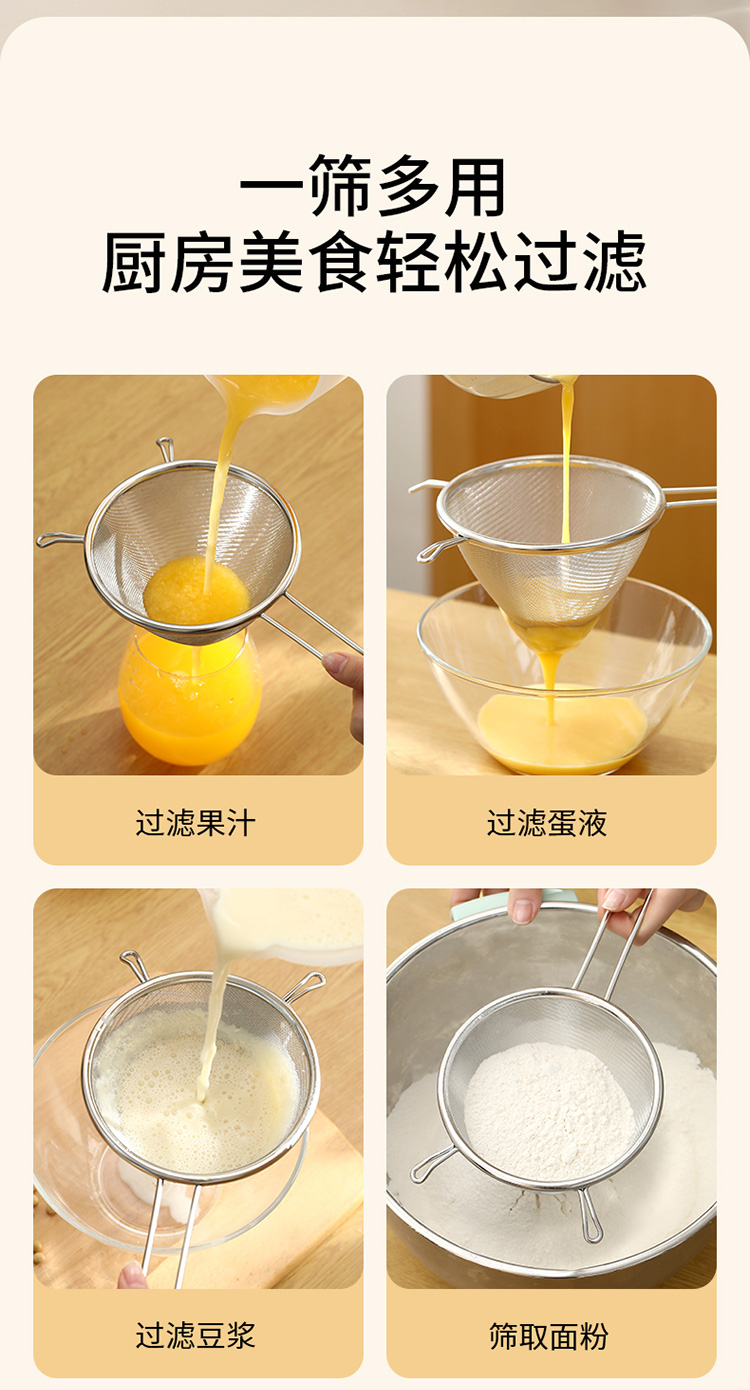 一筛多用
厨房美食轻松过滤

过滤果汁

过滤蛋液

过滤豆浆

筛取面粉