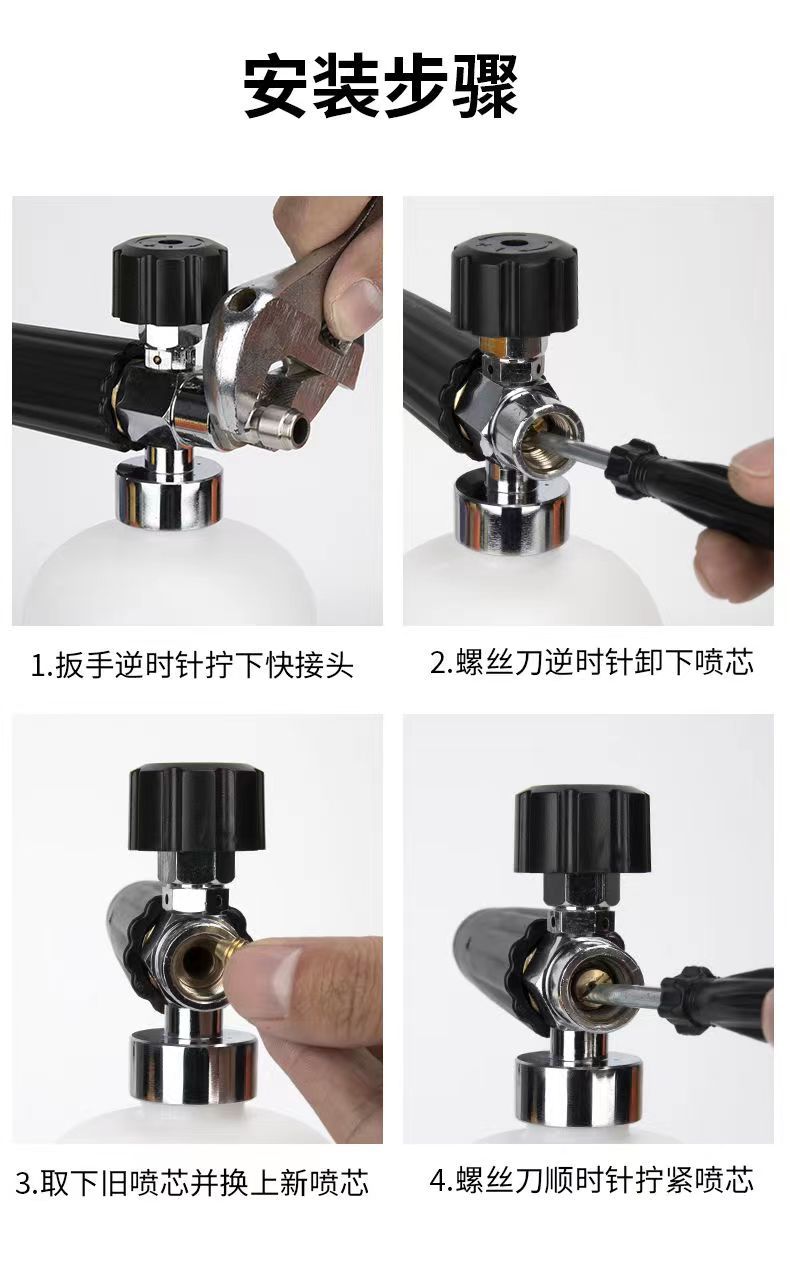 安装步骤

1.扳手逆时针拧下快接头

2.螺丝刀逆时针卸下喷芯

3.取下旧喷芯并换上新喷芯

4.螺丝刀顺时针拧紧喷芯