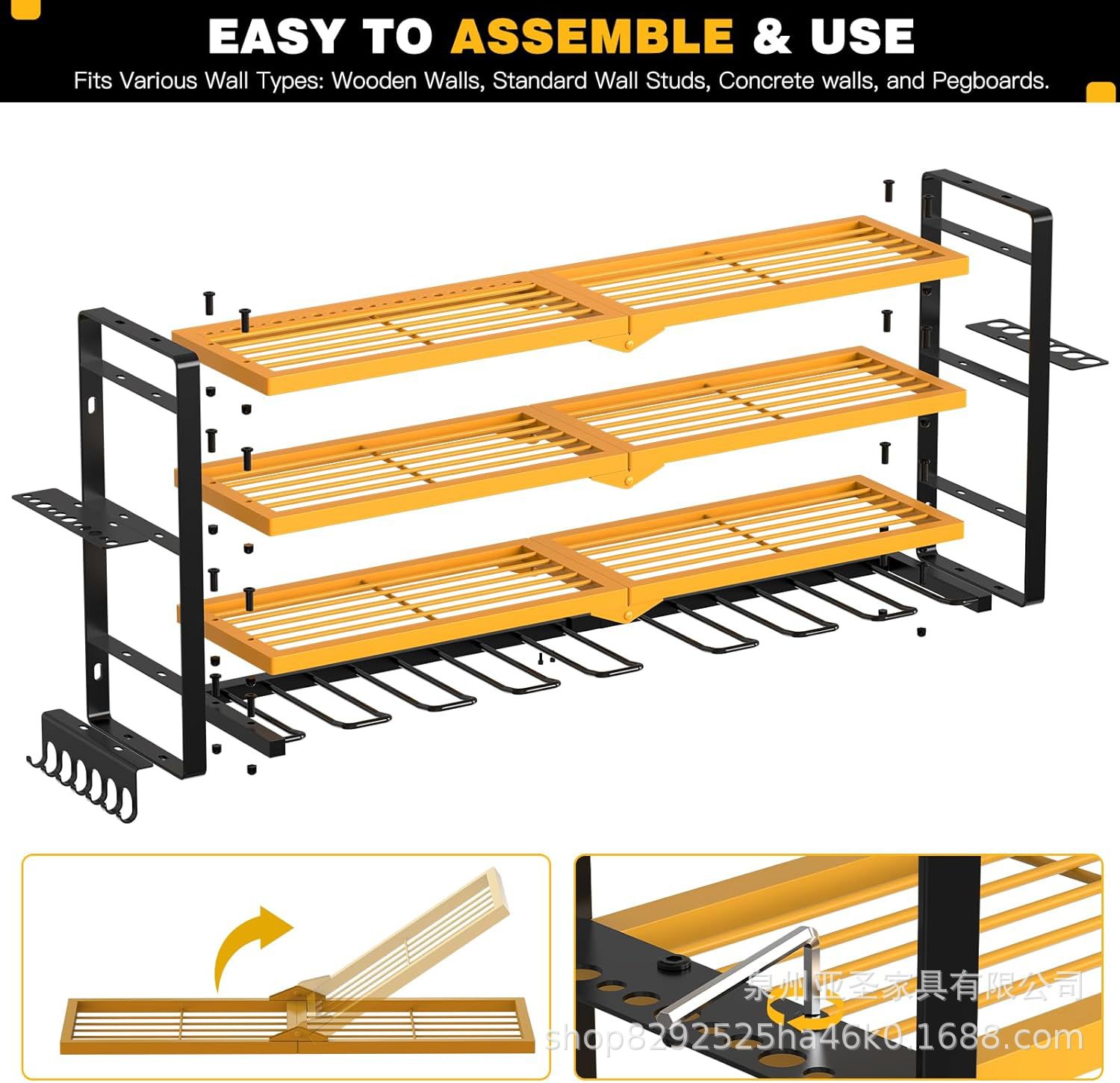 EASY TO ASSEMBLE & USE

Fits Various Wall Types: Wooden Walls, Standard Wall Studs, Concrete walls, and Pegboards.

泉州亚圣家具有限公司
shop8292525ha46k0.1688.com