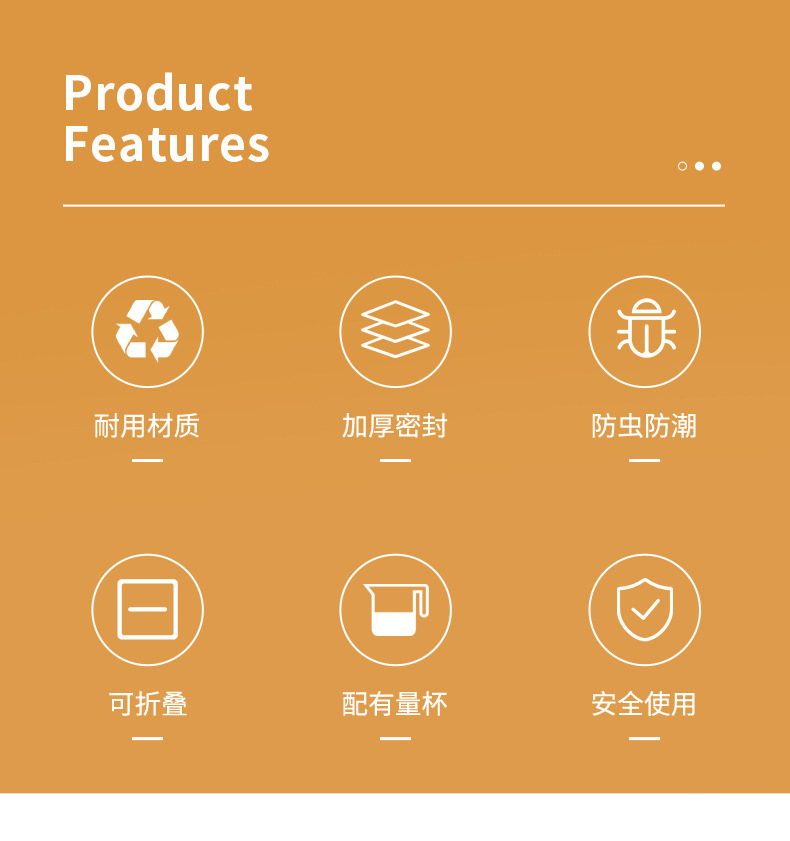 Product
Features

耐用材质

加厚密封

防虫防潮

可折叠

配有量杯

安全使用