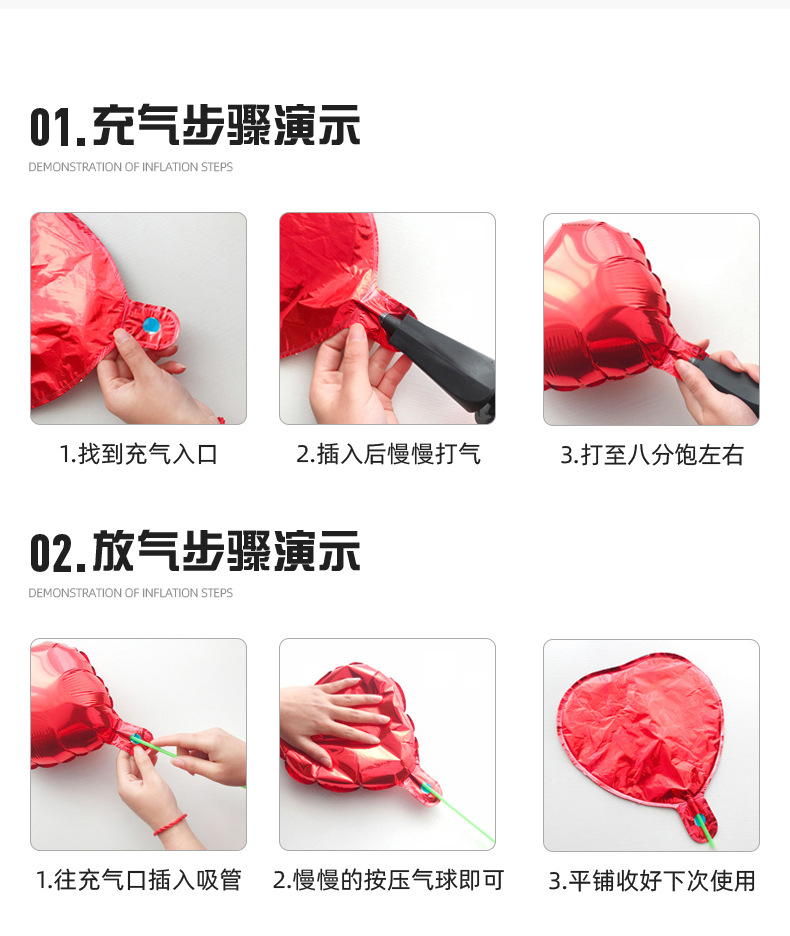 01.充气步骤演示

DEMONSTRATION OF INFLATION STEPS

1.找到充气入口

2.插入后慢慢打气

3.打至八分饱左右

02.放气步骤演示

DEMONSTRATION OF INFLATION STEPS

1.往充气口插入吸管

2.慢慢的按压气球即可

3.平铺收好下次使用