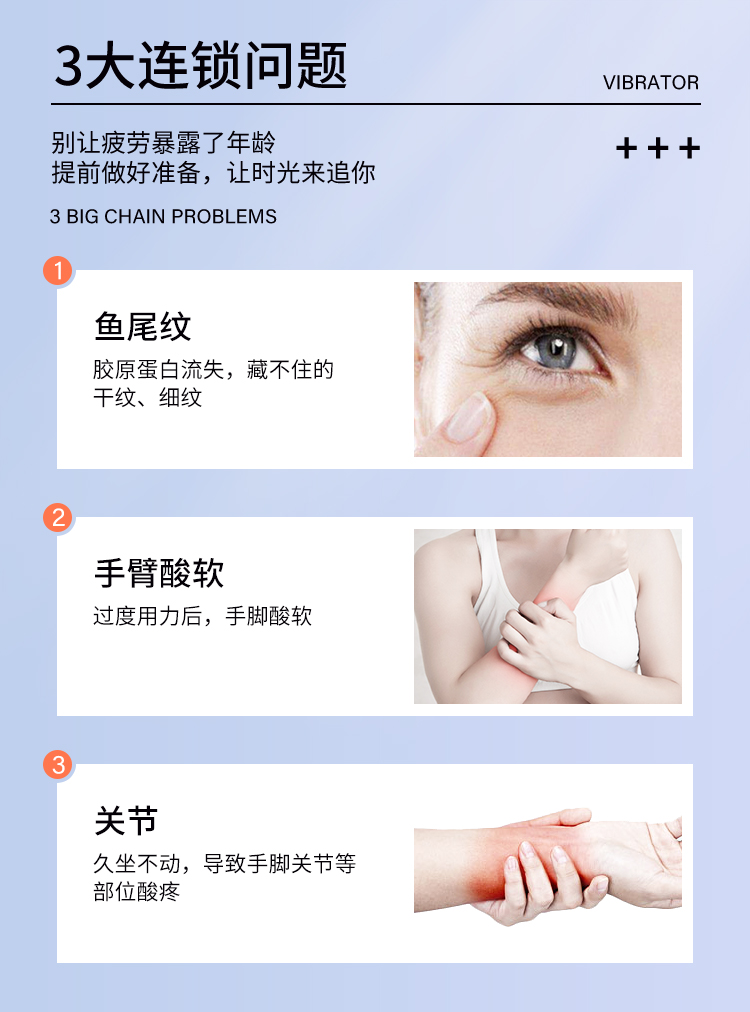 3大连锁问题

VIBRATOR

别让疲劳暴露了年龄
提前做好准备，让时光来追你

+++

3 BIG CHAIN PROBLEMS

1

鱼尾纹

胶原蛋白流失，藏不住的干纹、细纹

2

手臂酸软

过度用力后，手脚酸软

3

关节

久坐不动，导致手脚关节等部位酸疼