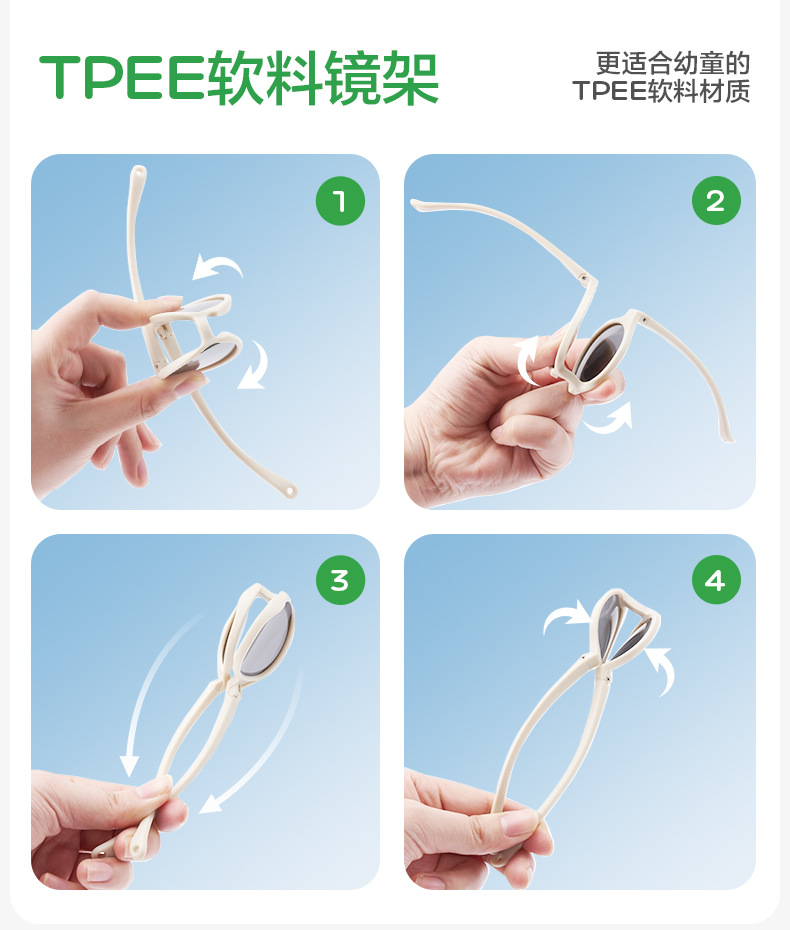 TPEE软料镜架

更适合幼童的
TPEE软料材质

1

2

3

4