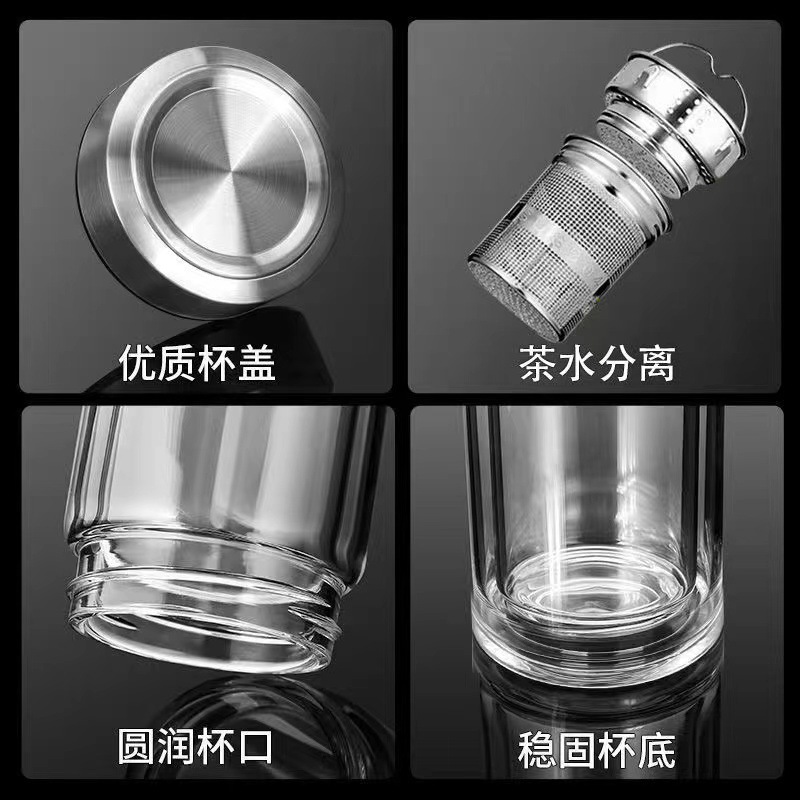 优质杯盖

茶水分离

圆润杯口

稳固杯底