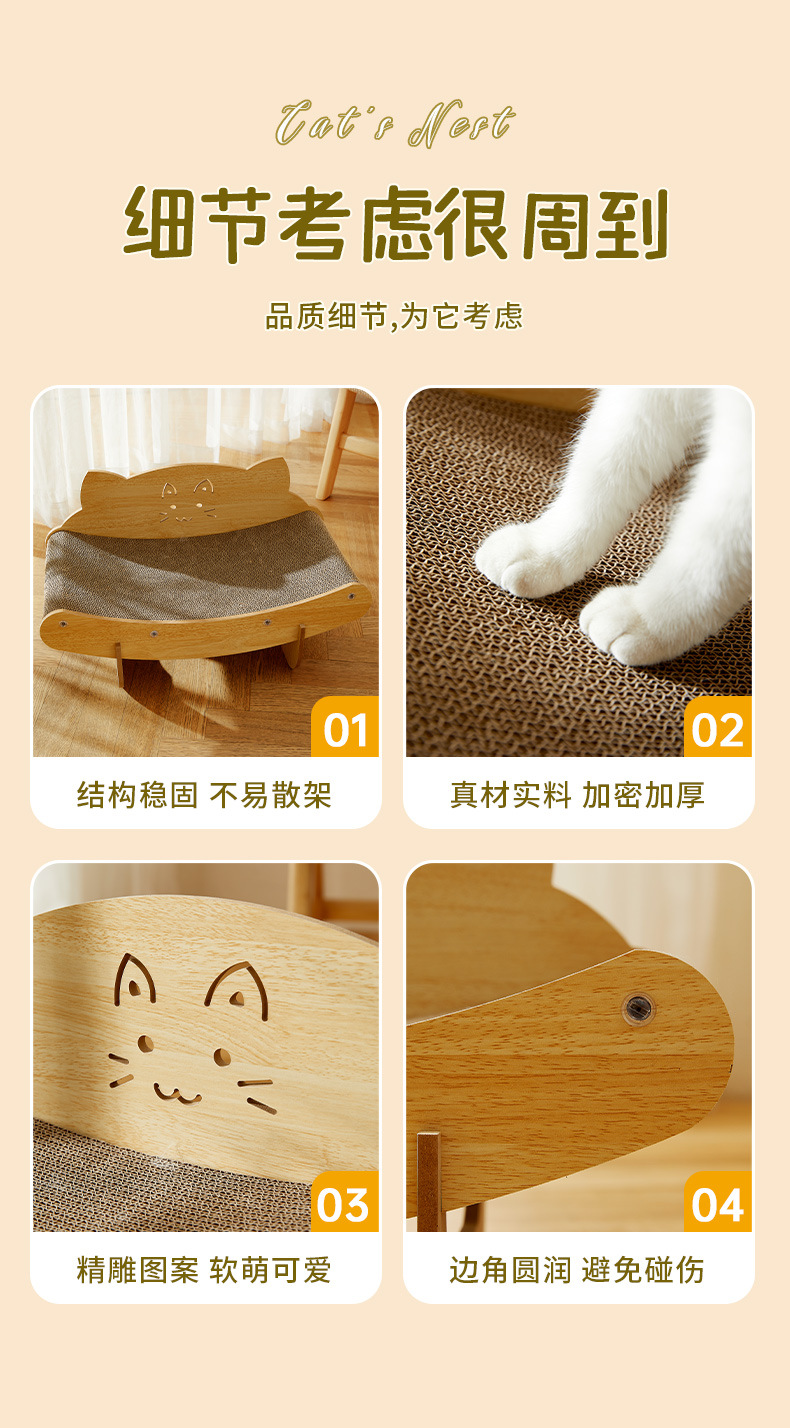 Cat's Nest

细节考虑很周到

品质细节,为它考虑

01

结构稳固 不易散架

02

真材实料 加密加厚

03

精雕图案 软萌可爱

04

边角圆润 避免碰伤