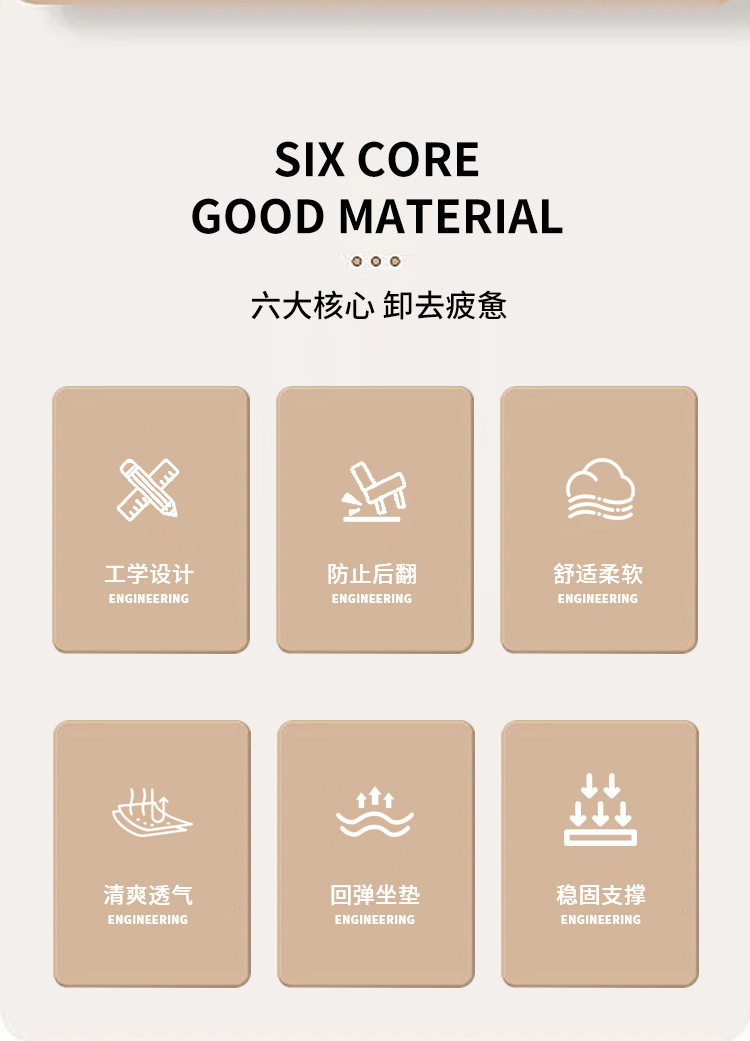 SIX CORE
GOOD MATERIAL

六大核心 卸去疲惫

工学设计
ENGINEERING

防止后翻
ENGINEERING

舒适柔软
ENGINEERING

清爽透气
ENGINEERING

回弹坐垫
ENGINEERING

稳固支撑
ENGINEERING