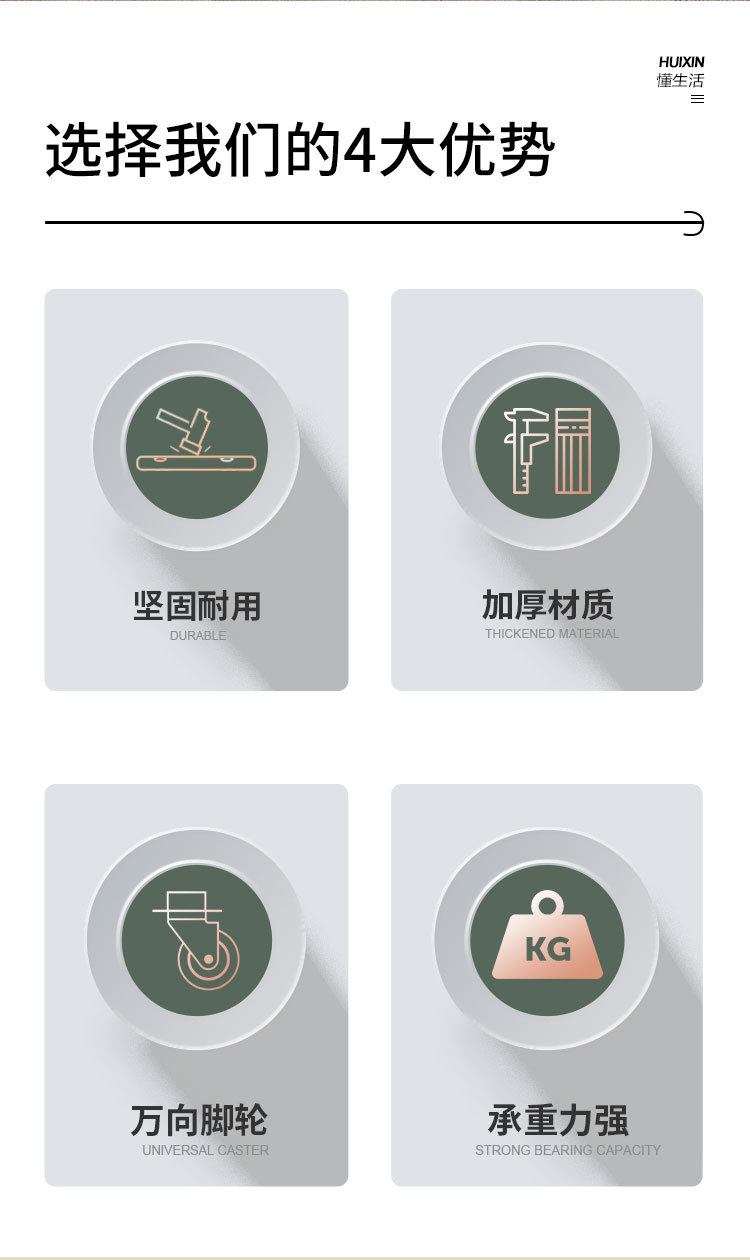 HUIXIN
懂生活

选择我们的4大优势

坚固耐用
DURABLE

加厚材质
THICKENED MATERIAL

KG

万向脚轮
UNIVERSAL CASTER

承重力强
STRONG BEARING CAPACITY