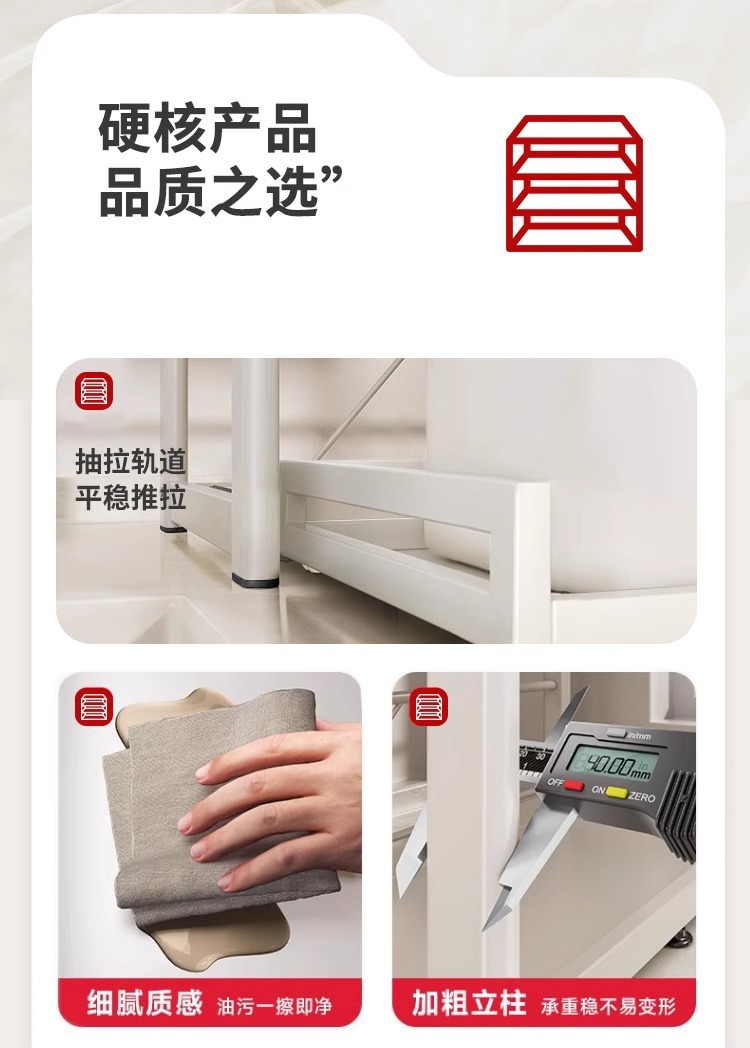 硬核产品
品质之选”

抽拉轨道
平稳推拉

in/mm
40.00 mm
OFF ON ZERO

细腻质感 油污一擦即净

加粗立柱 承重稳不易变形