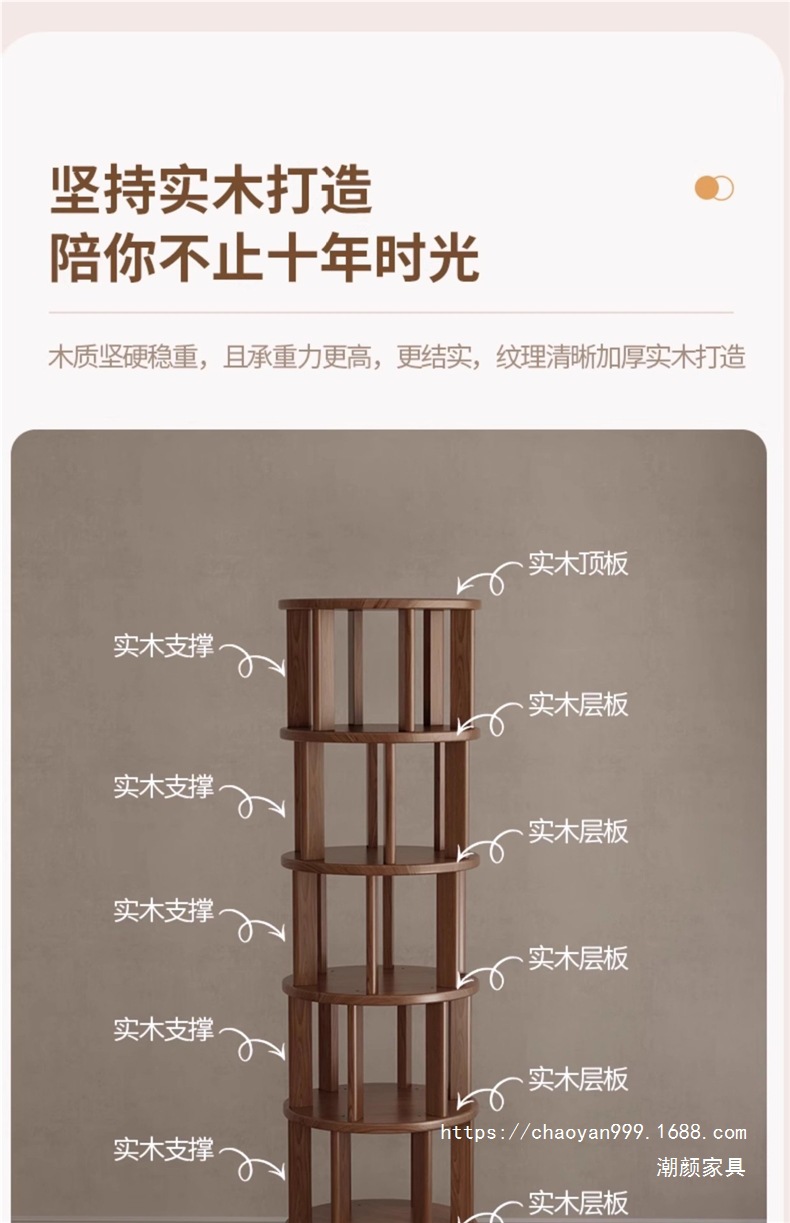 坚持实木打造
陪你不止十年时光

木质坚硬稳重，且承重力更高，更结实，纹理清晰加厚实木打造

实木顶板
实木支撑
实木层板
实木支撑
实木层板
实木支撑
实木层板
实木支撑
实木层板
实木支撑
实木层板

https://chaoyan999.1688.com
潮颜家具