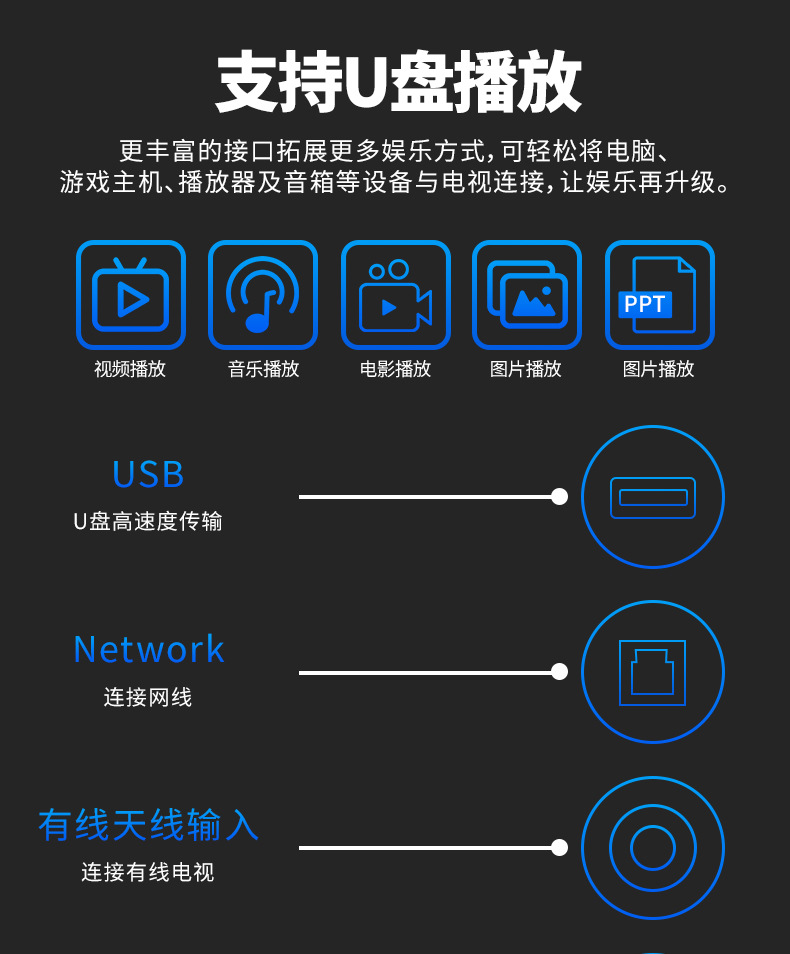 支持U盘播放

更丰富的接口拓展更多娱乐方式,可轻松将电脑、游戏主机、播放器及音箱等设备与电视连接,让娱乐再升级。

视频播放

音乐播放

电影播放

图片播放

PPT

图片播放

USB

U盘高速度传输

Network

连接网线

有线天线输入

连接有线电视