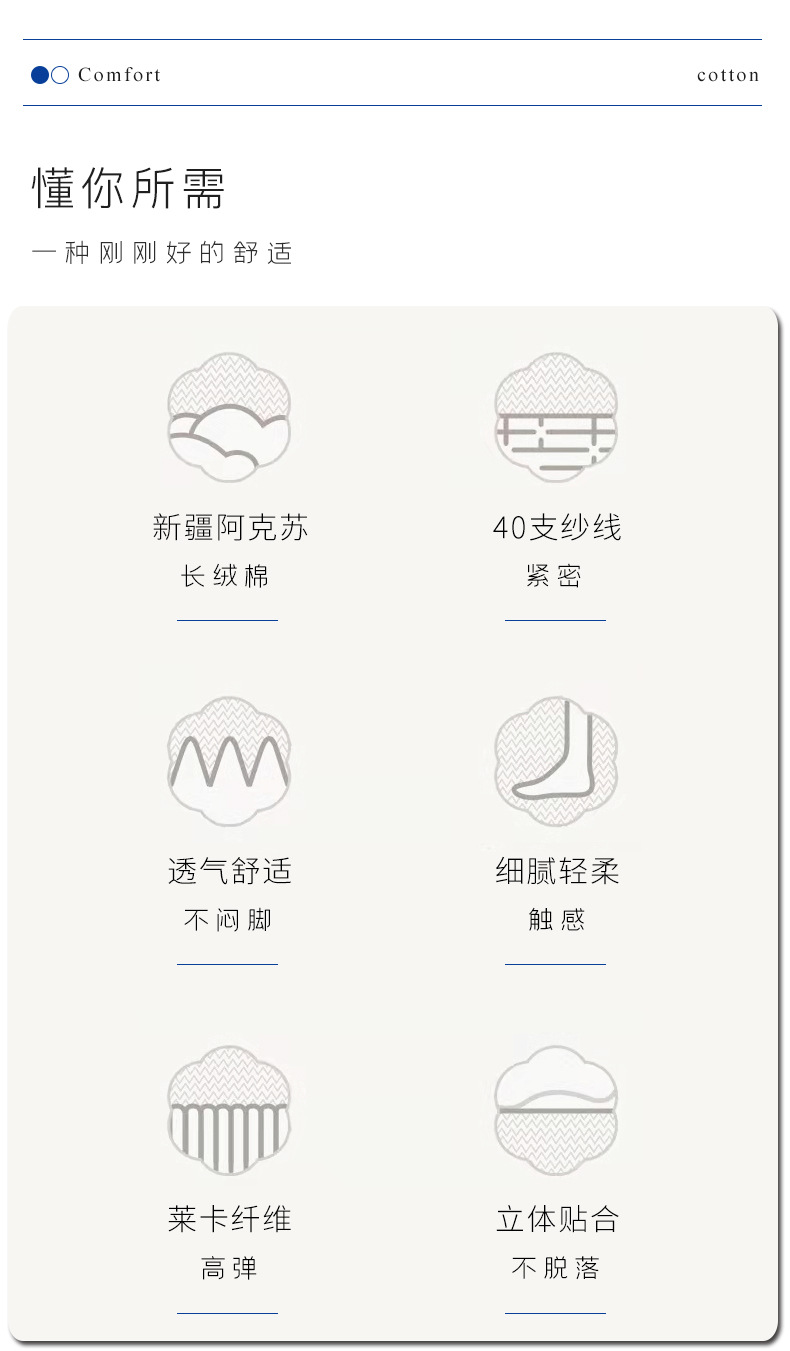 Comfort

cotton

懂你所需

一种刚刚好的舒适

新疆阿克苏
长绒棉

40支纱线
紧密

透气舒适
不闷脚

细腻轻柔
触感

莱卡纤维
高弹

立体贴合
不脱落