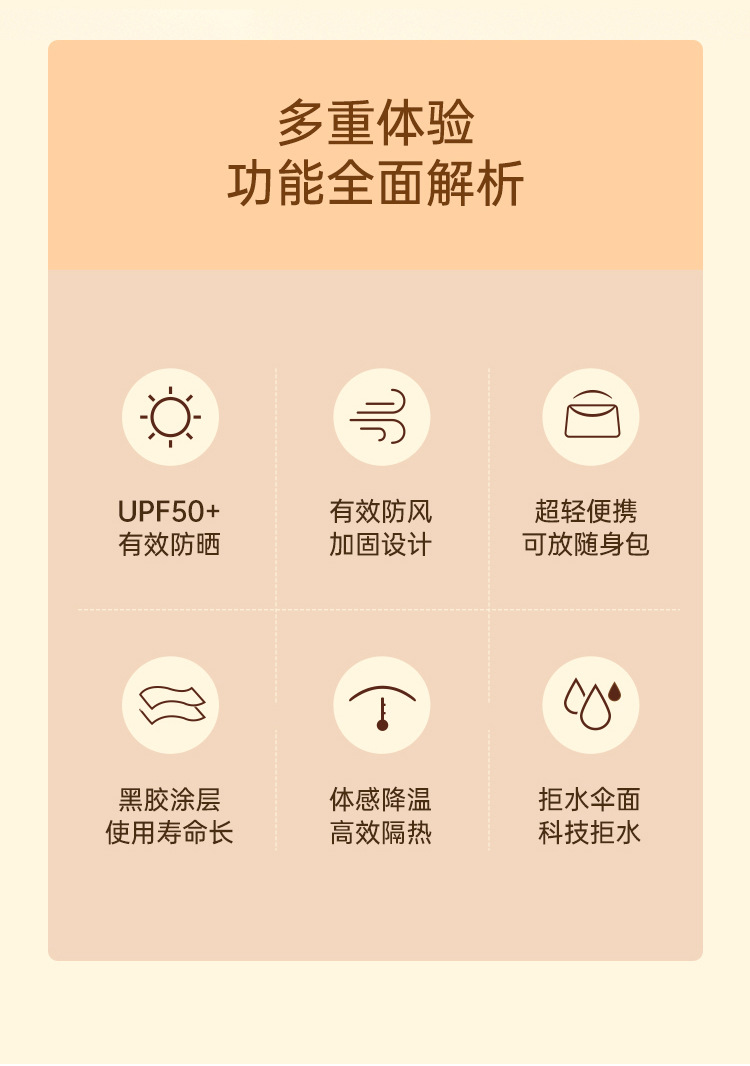 多重体验
功能全面解析

UPF50+
有效防晒

有效防风
加固设计

超轻便携
可放随身包

黑胶涂层
使用寿命长

体感降温
高效隔热

拒水伞面
科技拒水