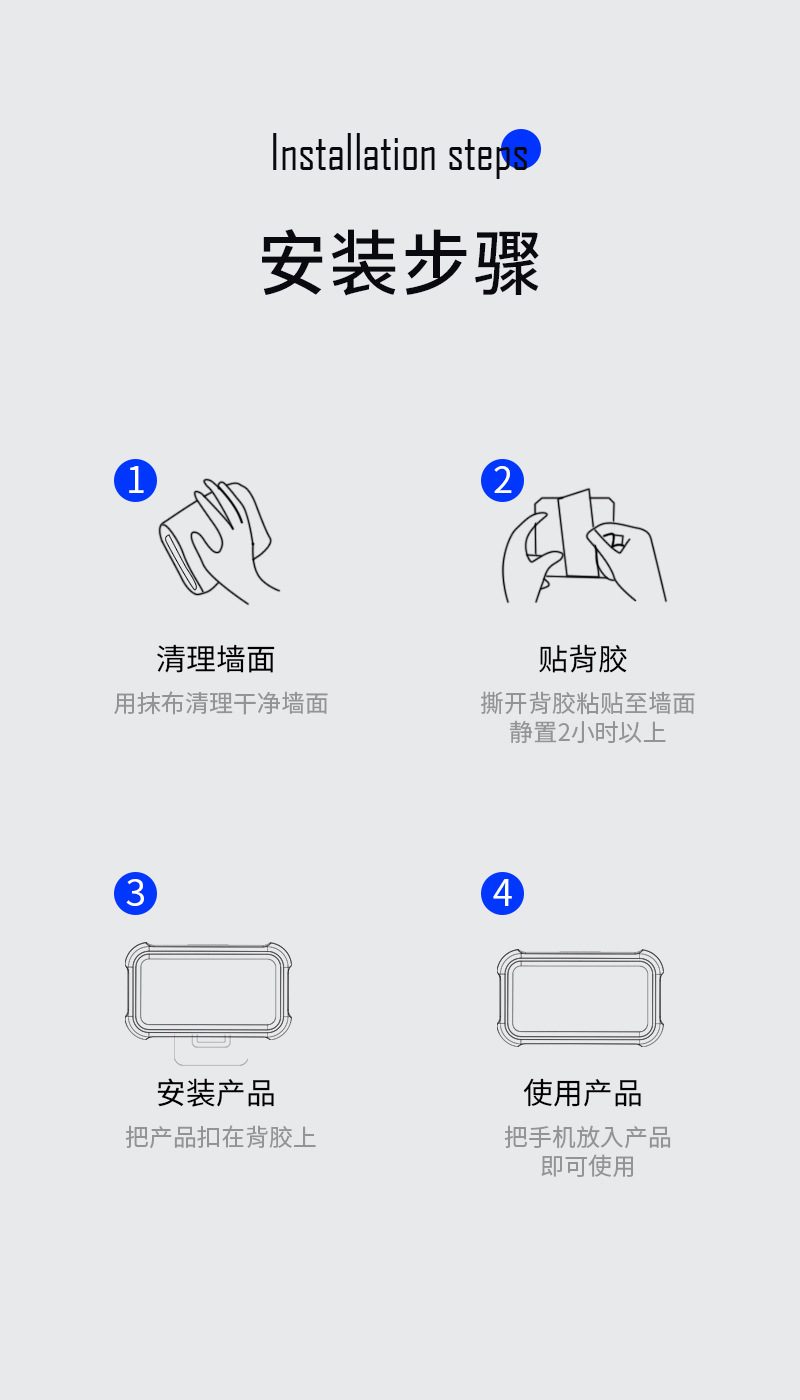 Installation steps

安装步骤

1

清理墙面

用抹布清理干净墙面

2

贴背胶

撕开背胶粘贴至墙面 静置2小时以上

3

安装产品

把产品扣在背胶上

4

使用产品

把手机放入产品 即可使用