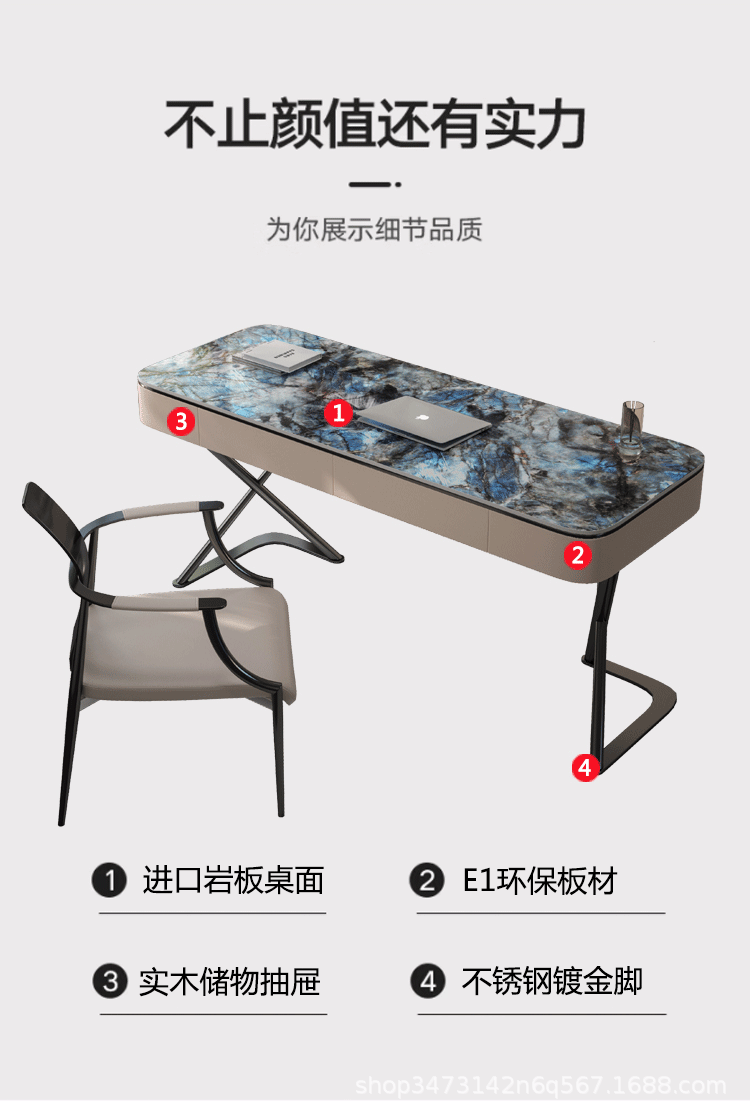 不止颜值还有实力

为你展示细节品质

3
1
2
4

1 进口岩板桌面
2 E1环保板材
3 实木储物抽屉
4 不锈钢镀金脚

shop3473142n6q567.1688.com