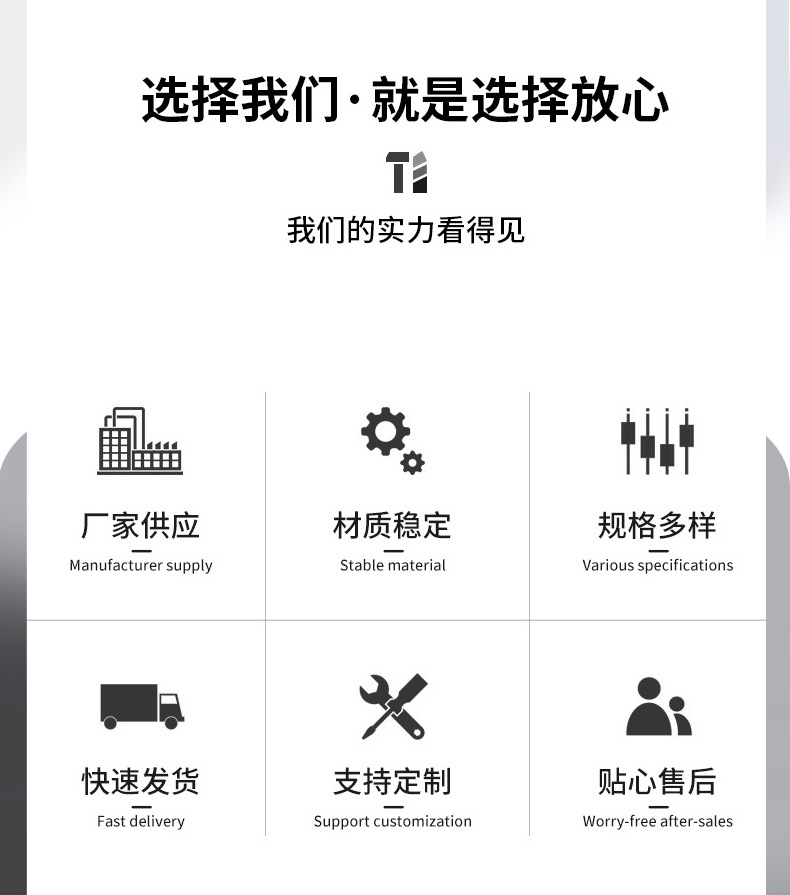 选择我们·就是选择放心

我们的实力看得见

厂家供应
Manufacturer supply

材质稳定
Stable material

规格多样
Various specifications

快速发货
Fast delivery

支持定制
Support customization

贴心售后
Worry-free after-sales