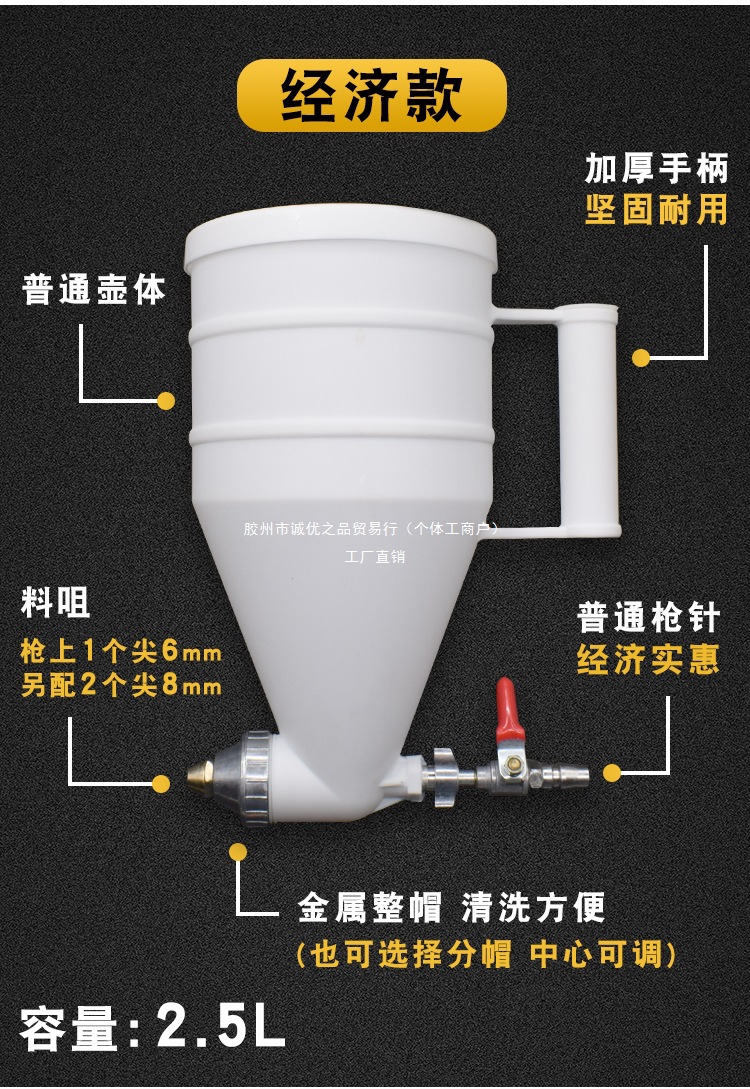 经济款

加厚手柄
坚固耐用

普通壶体

胶州市诚优之品贸易行（个体工商户）
工厂直销

料咀
枪上1个尖6mm
另配2个尖8mm

普通枪针
经济实惠

金属整帽 清洗方便
(也可选择分帽 中心可调)

容量:2.5L