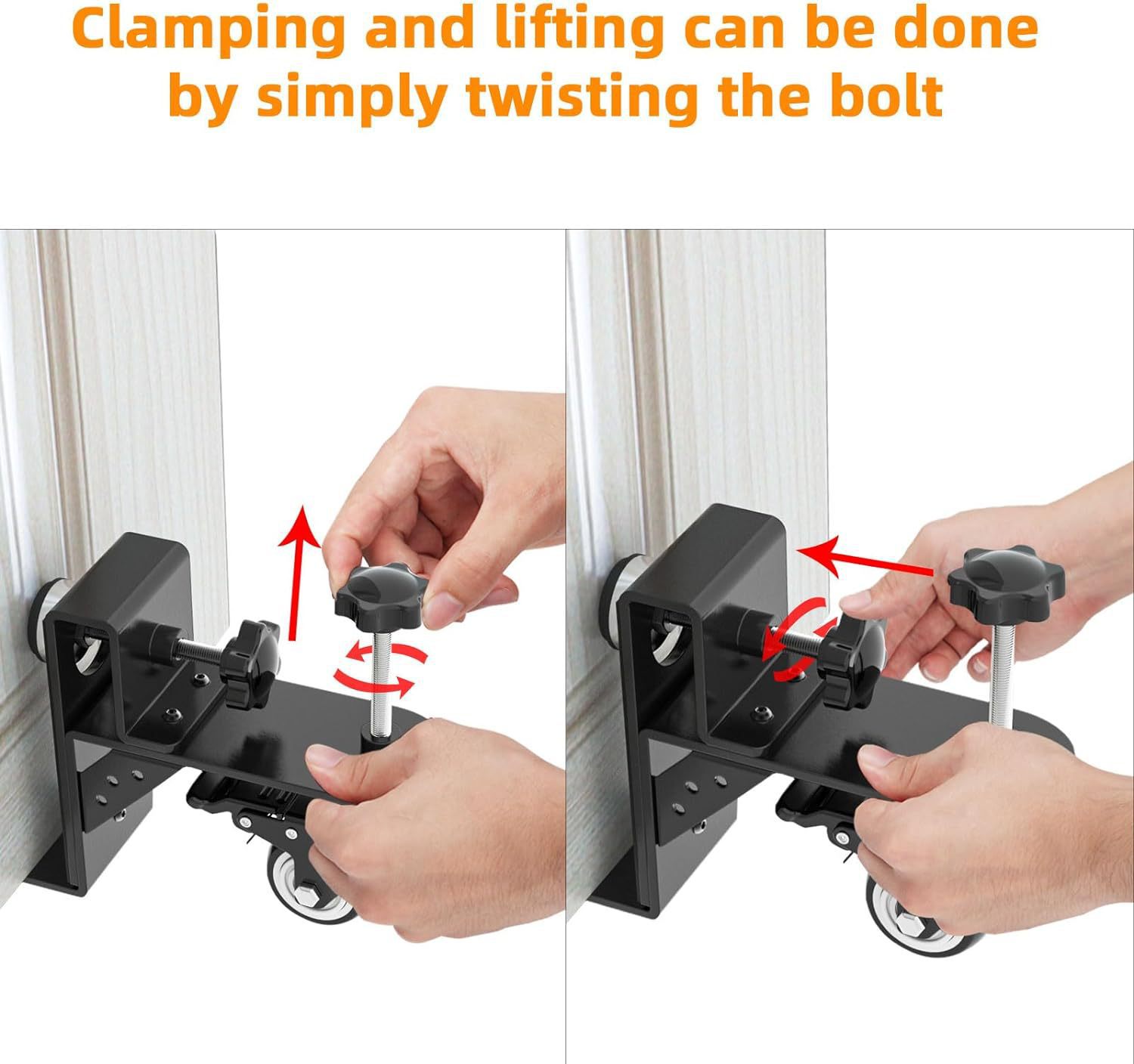 Clamping and lifting can be done by simply twisting the bolt